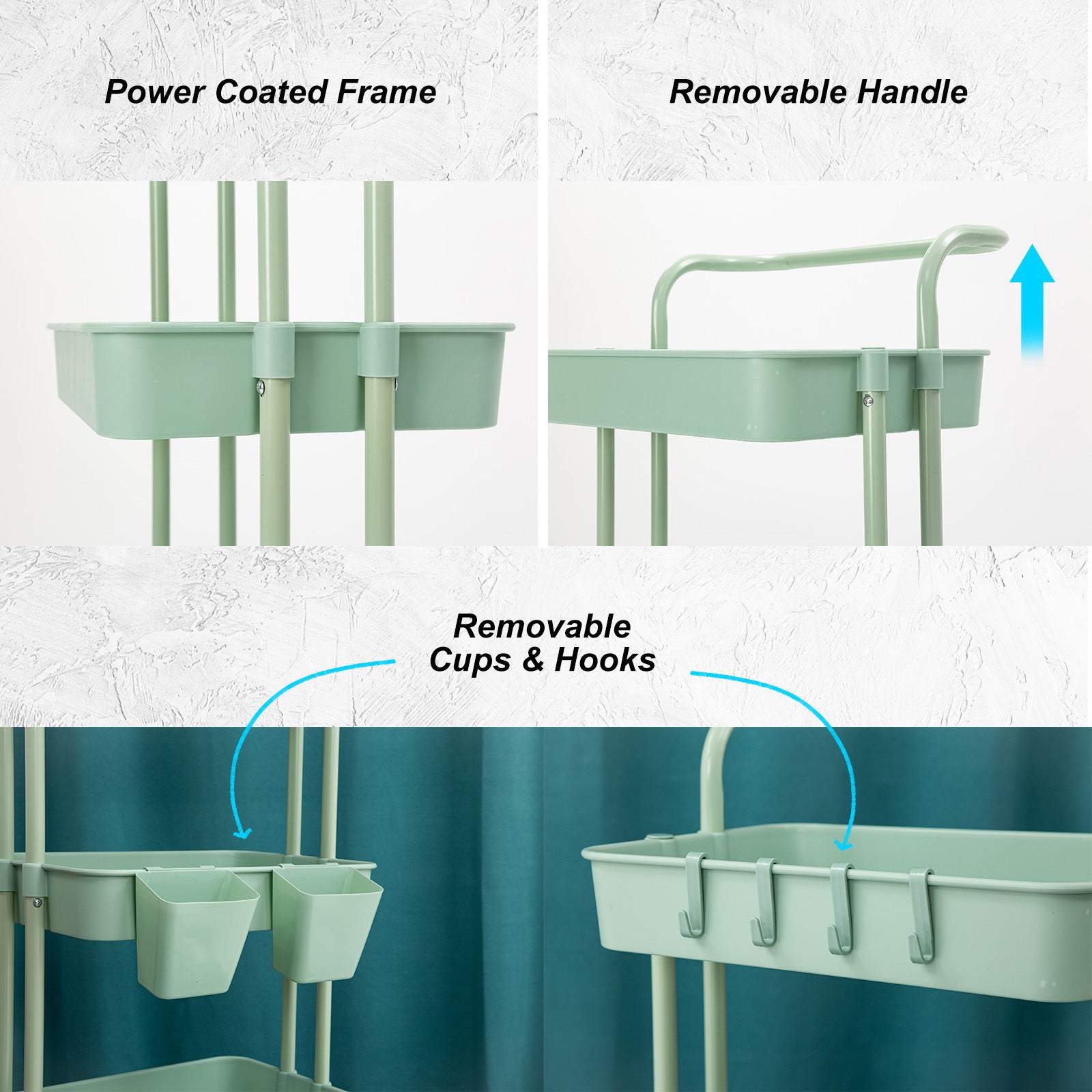 Power Coated Frame

Removable Handle

Removable Cups & Hooks