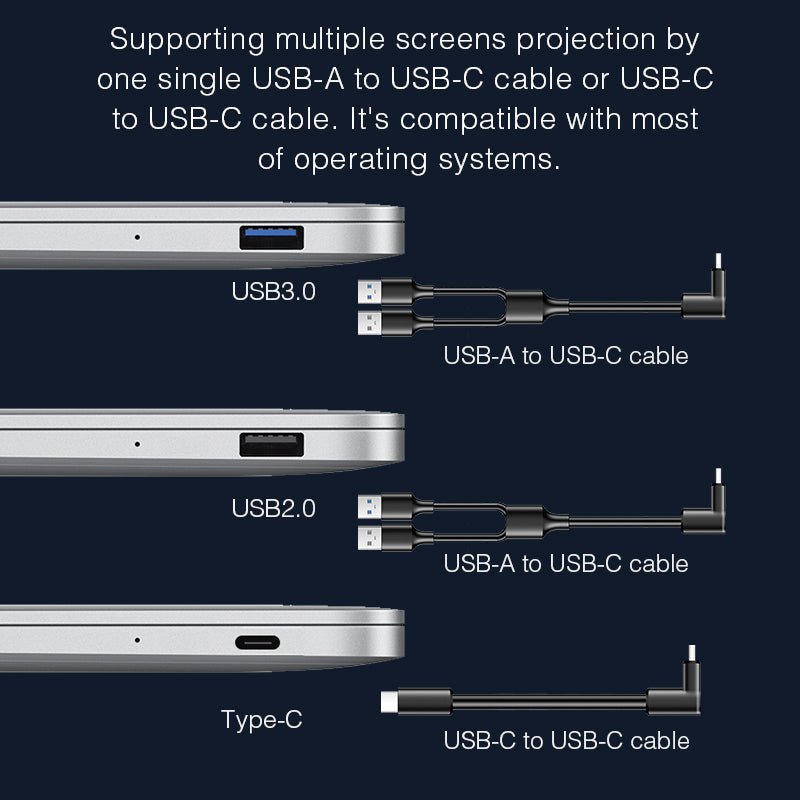 Supporting multiple screens projection by one single USB-A to USB-C cable or USB-C to USB-C cable. It's compatible with most of operating systems.

USB3.0

USB-A to USB-C cable

USB2.0

USB-A to USB-C cable

Type-C

USB-C to USB-C cable