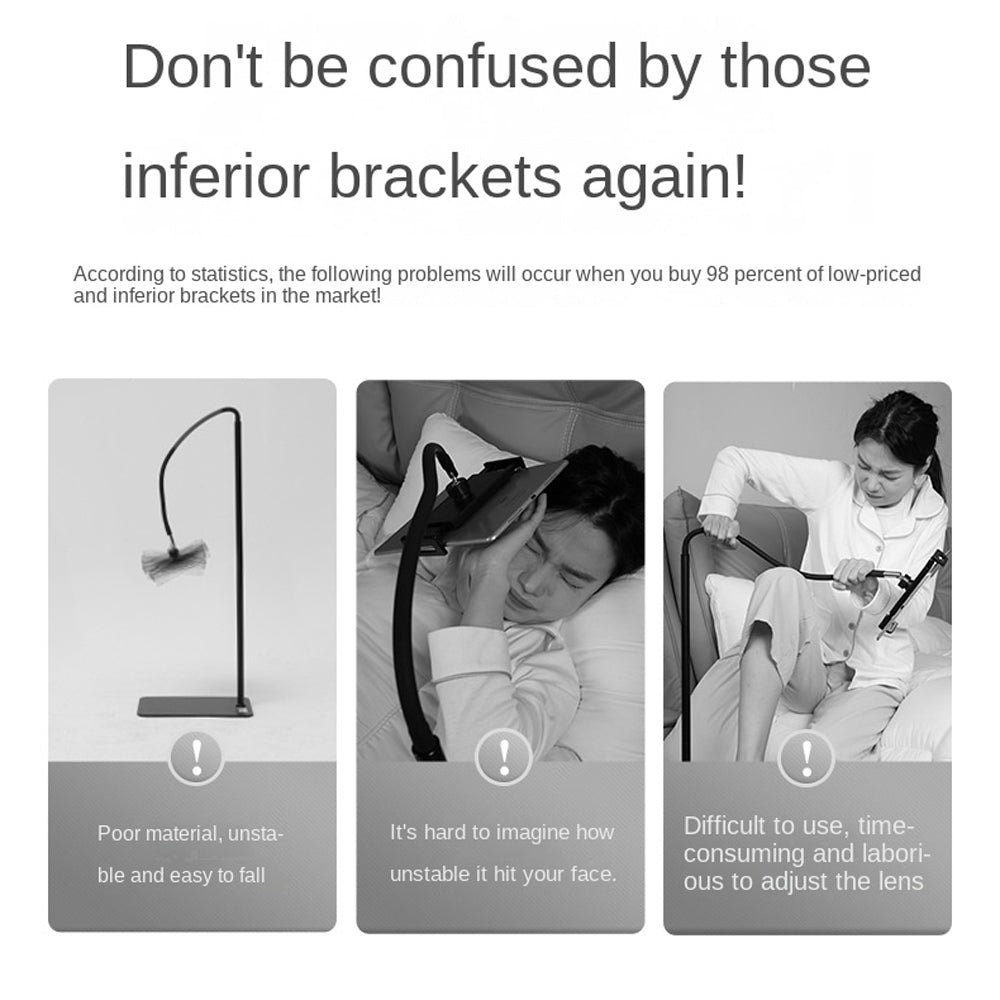 Don't be confused by those inferior brackets again!

According to statistics, the following problems will occur when you buy 98 percent of low-priced and inferior brackets in the market!

!

Poor material, unstable and easy to fall

!

It's hard to imagine how unstable it hit your face.

!

Difficult to use, time-consuming and laborious to adjust the lens