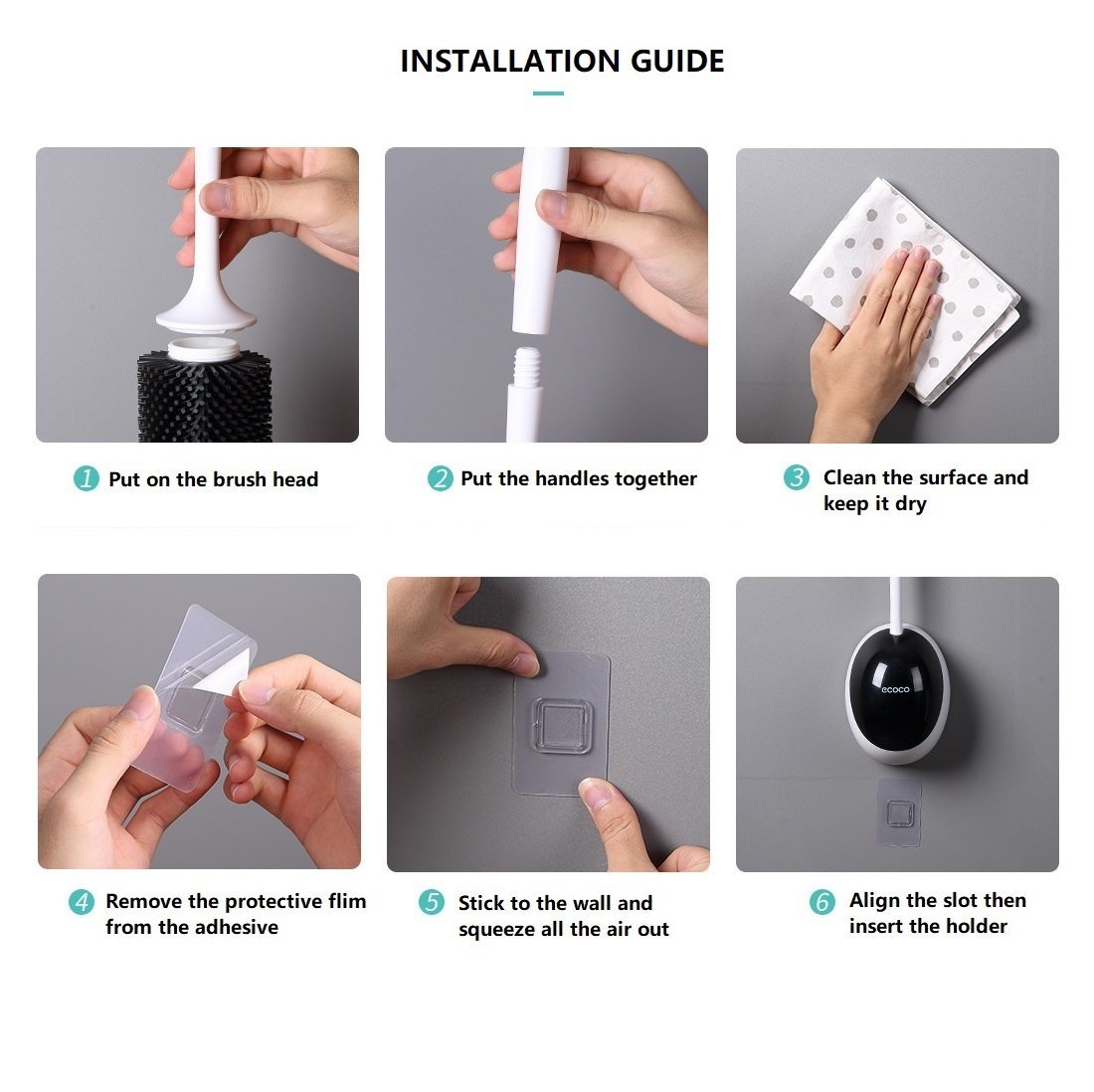 INSTALLATION GUIDE

1 Put on the brush head

2 Put the handles together

3 Clean the surface and keep it dry

4 Remove the protective flim from the adhesive

5 Stick to the wall and squeeze all the air out

ecoco

6 Align the slot then insert the holder