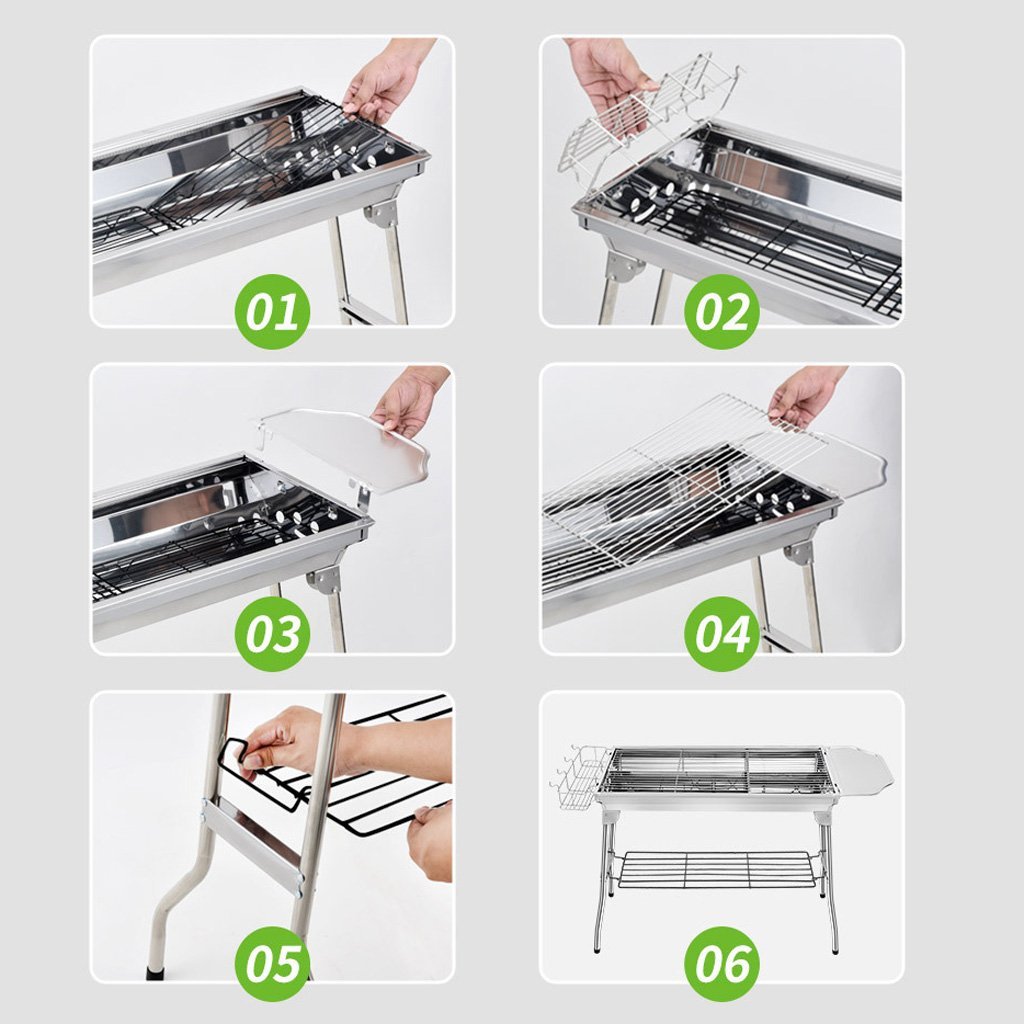 01

02

03

04

05

06