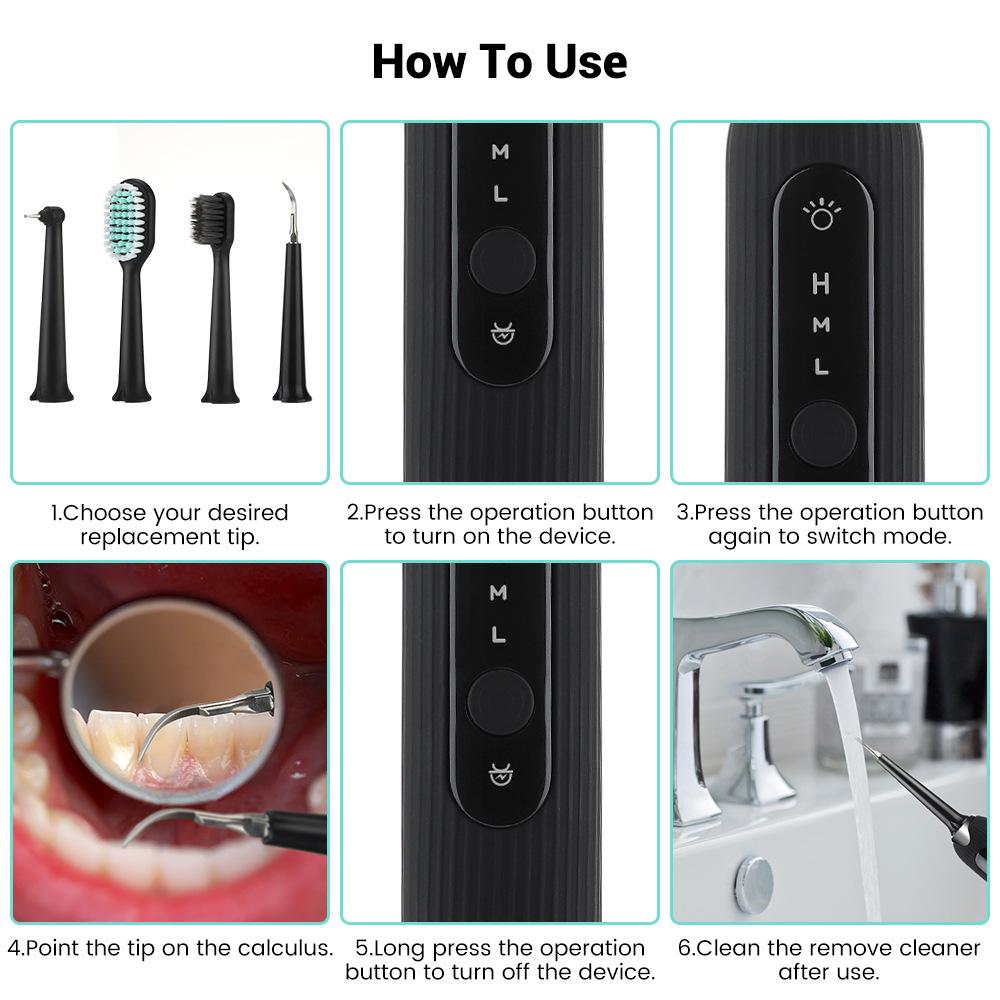 How To Use

M
L

H
M
L

1.Choose your desired replacement tip.

2.Press the operation button to turn on the device.

3.Press the operation button again to switch mode.

M
L

4.Point the tip on the calculus.

5.Long press the operation button to turn off the device.

6.Clean the remove cleaner after use.