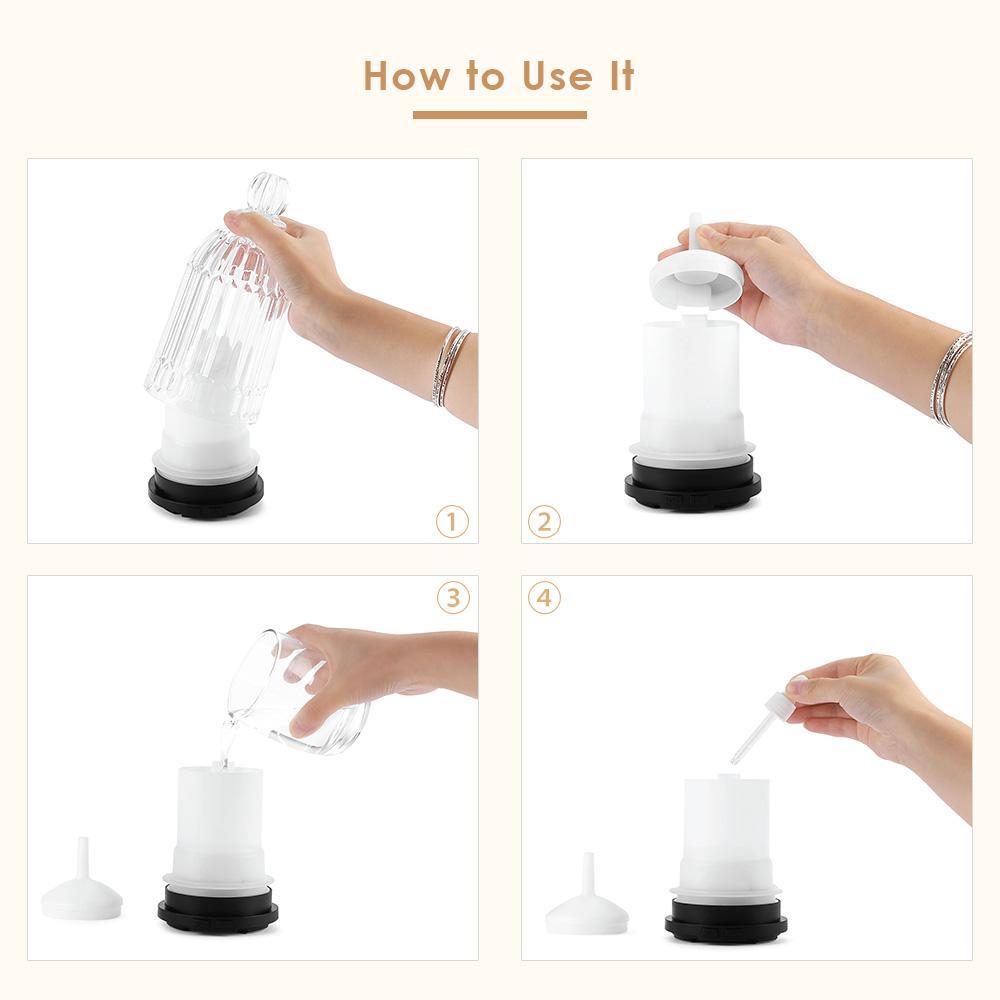 How to Use It

1

2

3

4