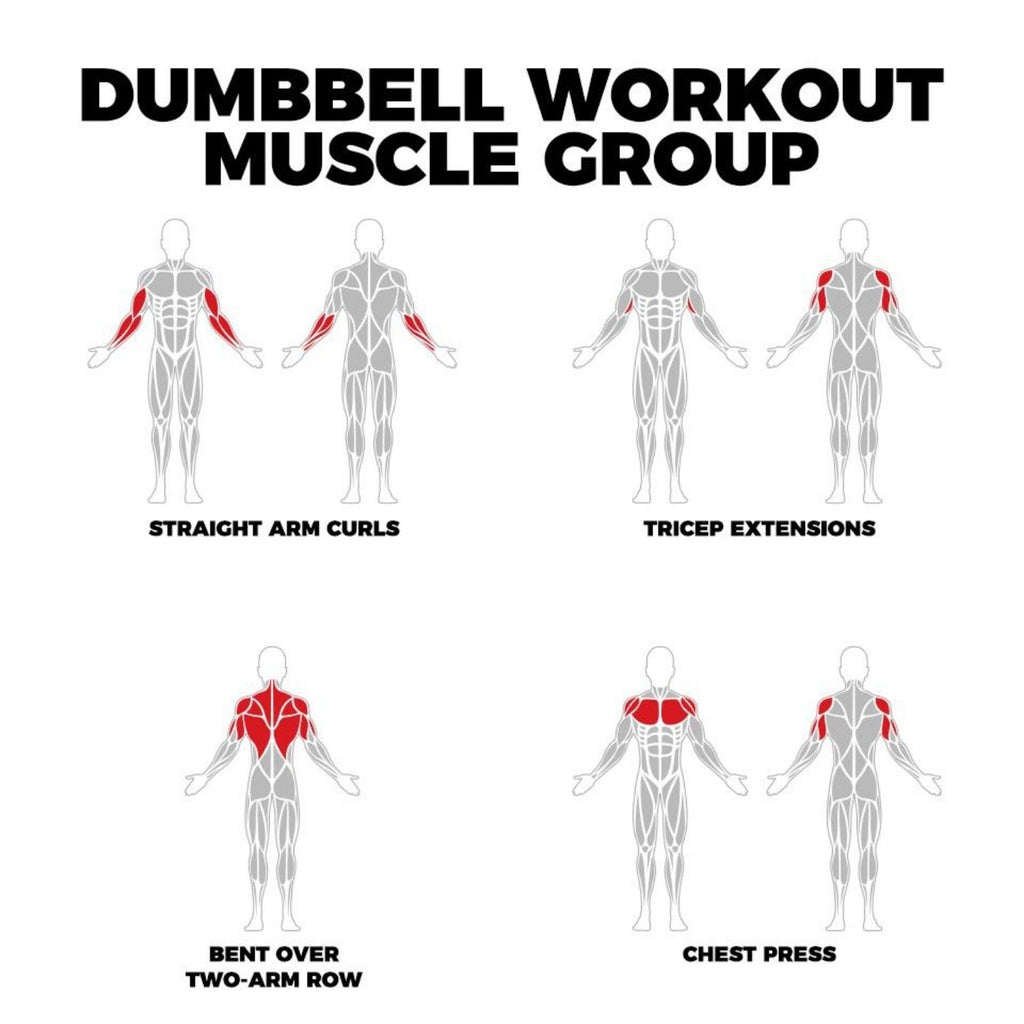 DUMBBELL WORKOUT MUSCLE GROUP

STRAIGHT ARM CURLS

TRICEP EXTENSIONS

BENT OVER TWO-ARM ROW

CHEST PRESS