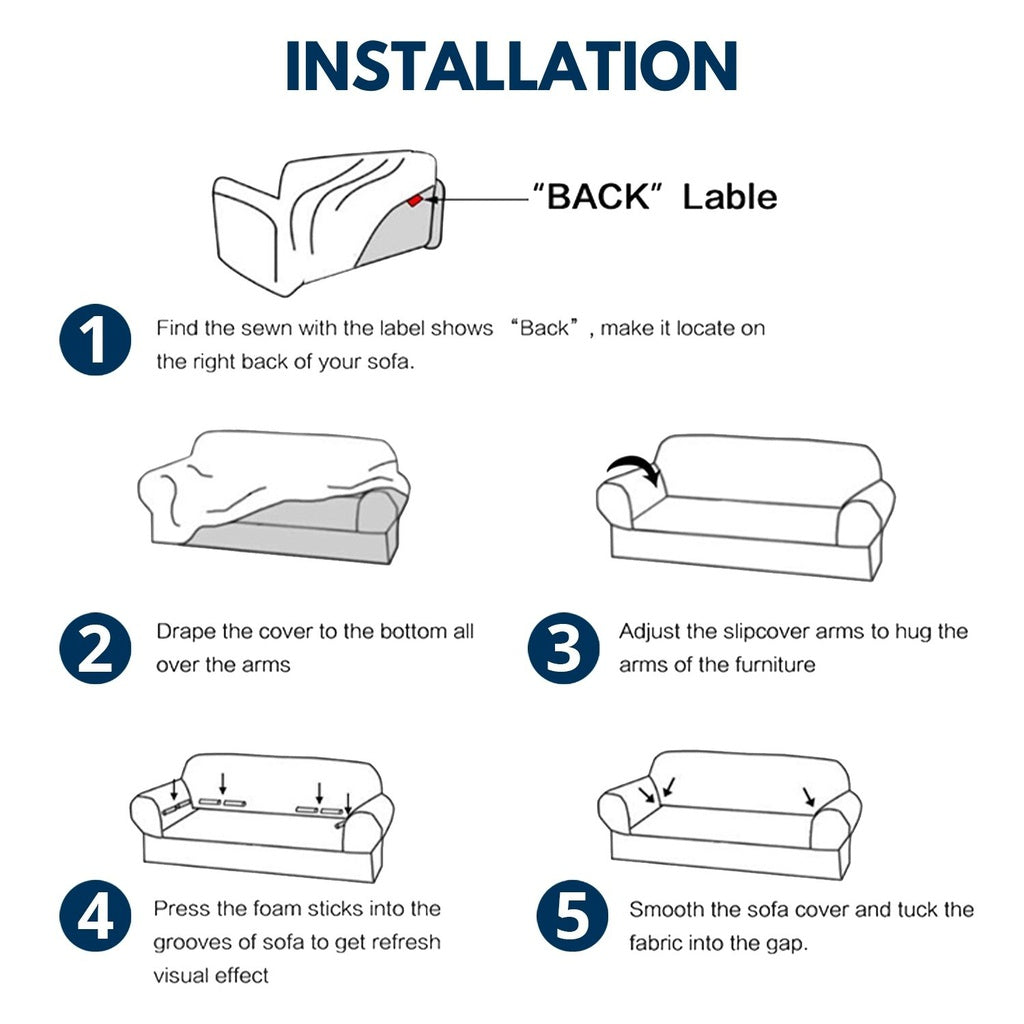 INSTALLATION

“BACK” Lable

1 Find the sewn with the label shows “Back”, make it locate on the right back of your sofa.

2 Drape the cover to the bottom all over the arms

3 Adjust the slipcover arms to hug the arms of the furniture

4 Press the foam sticks into the grooves of sofa to get refresh visual effect

5 Smooth the sofa cover and tuck the fabric into the gap.