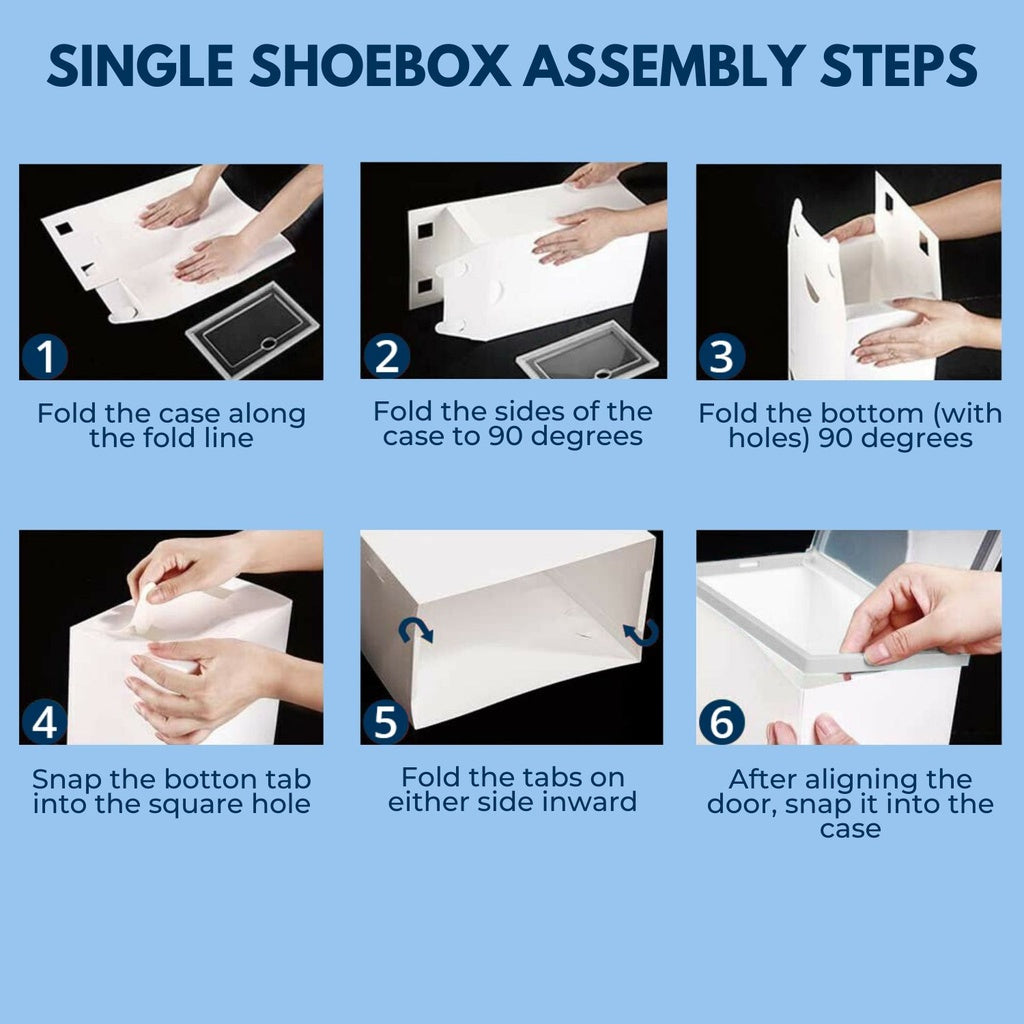 SINGLE SHOEBOX ASSEMBLY STEPS

1
Fold the case along the fold line

2
Fold the sides of the case to 90 degrees

3
Fold the bottom (with holes) 90 degrees

4
Snap the botton tab into the square hole

5
Fold the tabs on either side inward

6
After aligning the door, snap it into the case