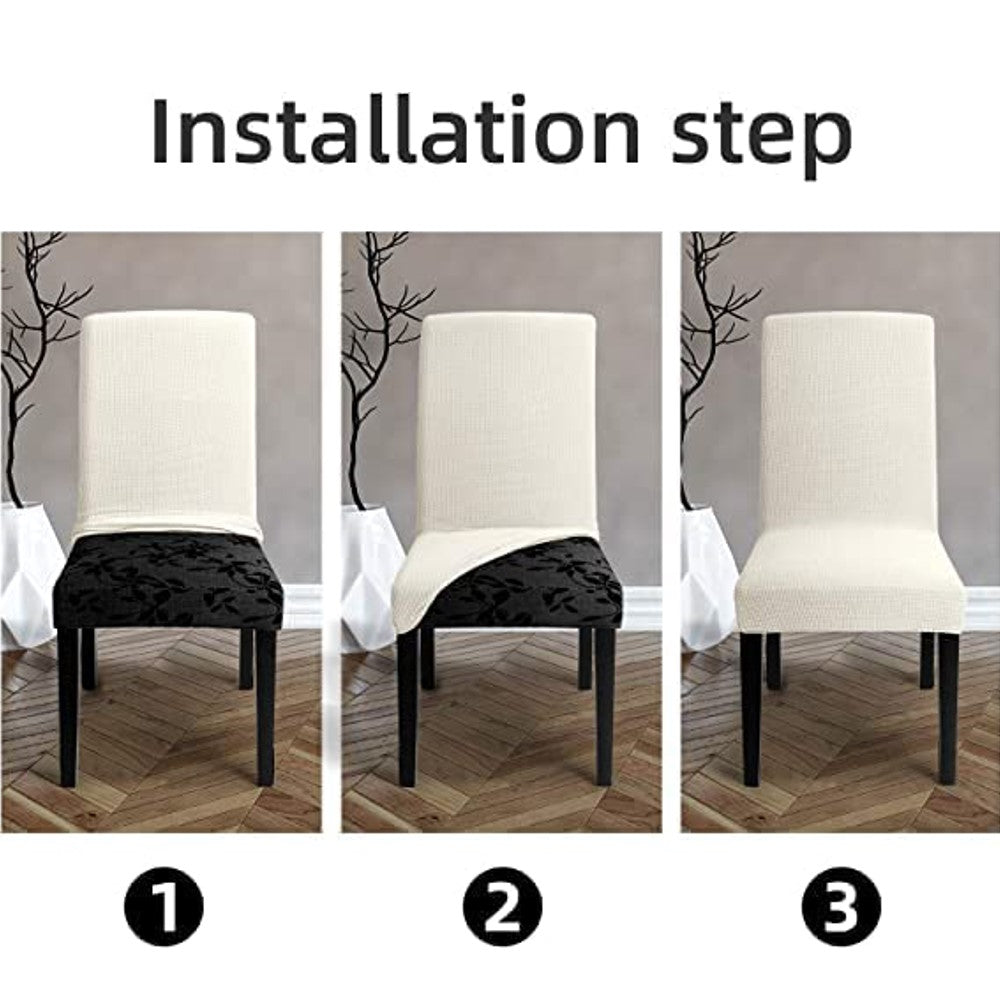 Installation step

1

2

3