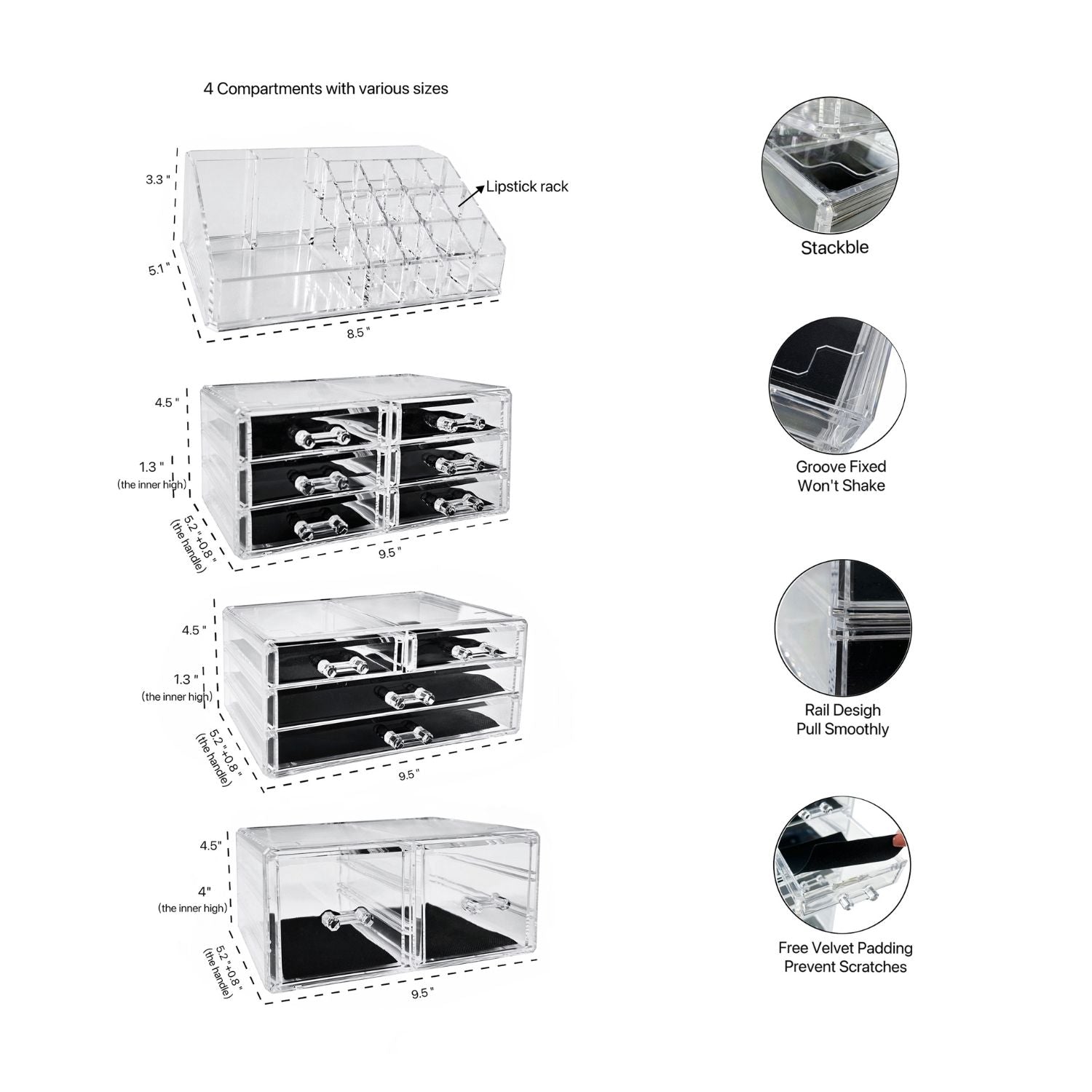 4 Compartments with various sizes

3.3 "
Lipstick rack
5.1 "
8.5 "

4.5 "
1.3 "
(the inner high)
5.2 "+0.8 "
(the handle)
9.5 "

4.5 "
1.3 "
(the inner high)
5.2 "+0.8 "
(the handle)
9.5 "

4.5"
4"
(the inner high)
5.2 "+0.8 "
(the handle)
9.5 "

Stackble

Groove Fixed
Won't Shake

Rail Desigh
Pull Smoothly

Free Velvet Padding
Prevent Scratches