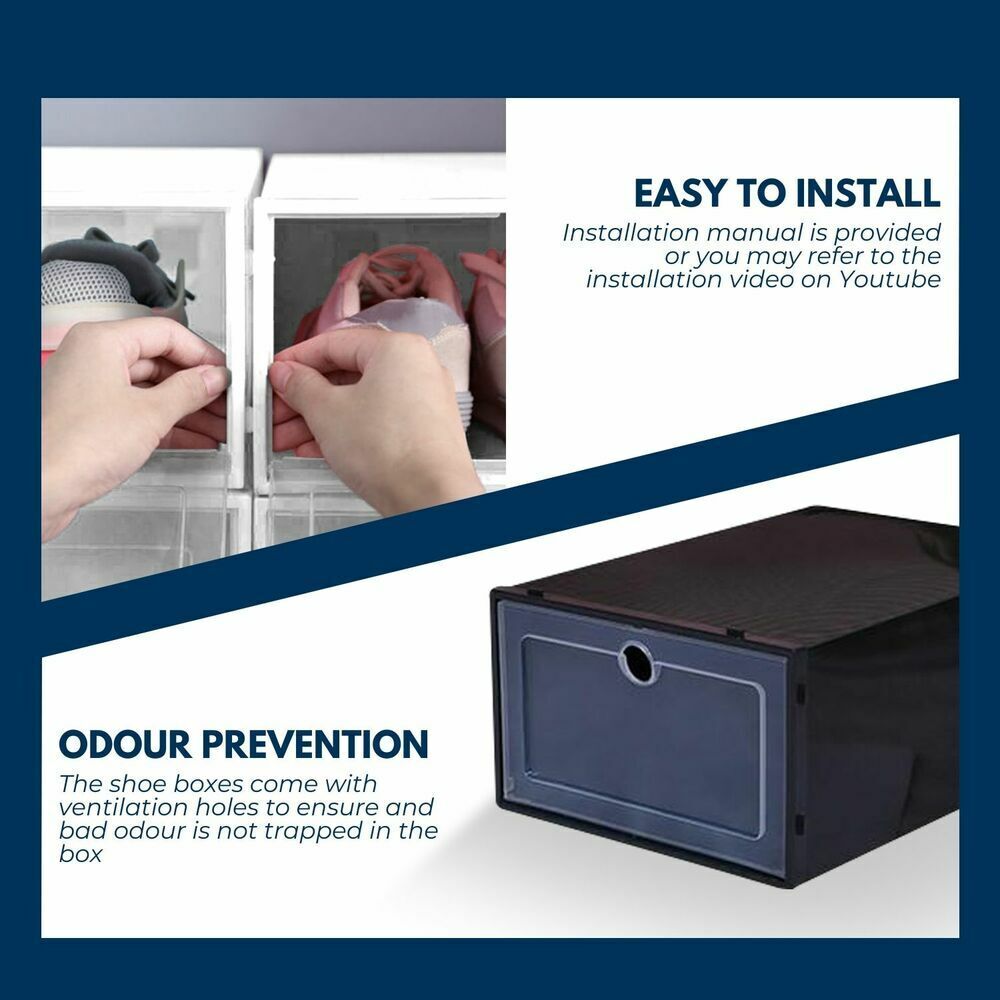 EASY TO INSTALL
Installation manual is provided or you may refer to the installation video on Youtube

ODOUR PREVENTION
The shoe boxes come with ventilation holes to ensure and bad odour is not trapped in the box