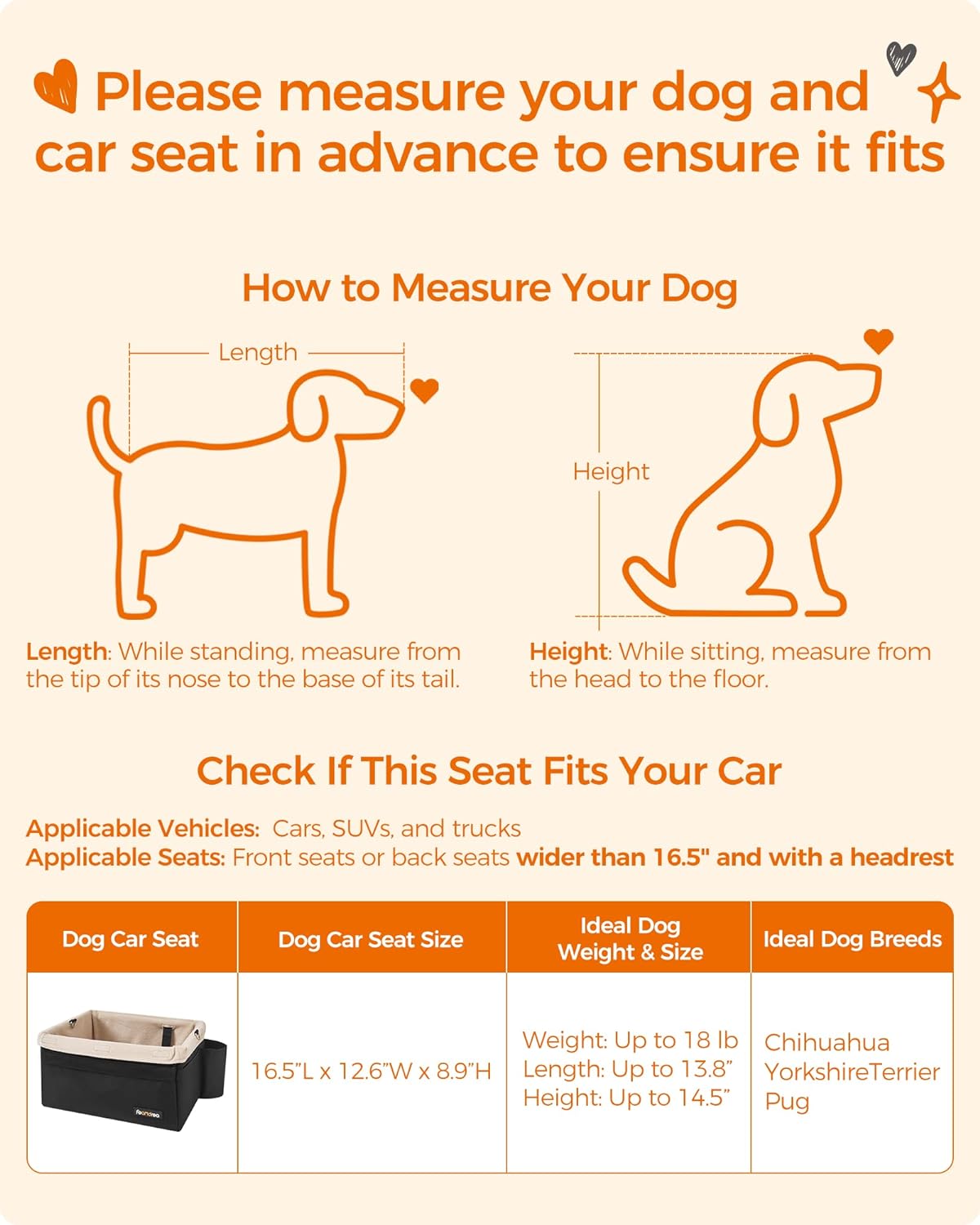 Please measure your dog and car seat in advance to ensure it fits

How to Measure Your Dog

Length

Height

Length: While standing, measure from the tip of its nose to the base of its tail.

Height: While sitting, measure from the head to the floor.

Check If This Seat Fits Your Car

Applicable Vehicles: Cars, SUVs, and trucks
Applicable Seats: Front seats or back seats wider than 16.5" and with a headrest

| Dog Car Seat | Dog Car Seat Size | Ideal Dog Weight & Size | Ideal Dog Breeds |
|---|---|---|---|
| feandrea | 16.5"L x 12.6"W x 8.9"H | Weight: Up to 18 lb Length: Up to 13.8" Height: Up to 14.5" | Chihuahua YorkshireTerrier Pug |