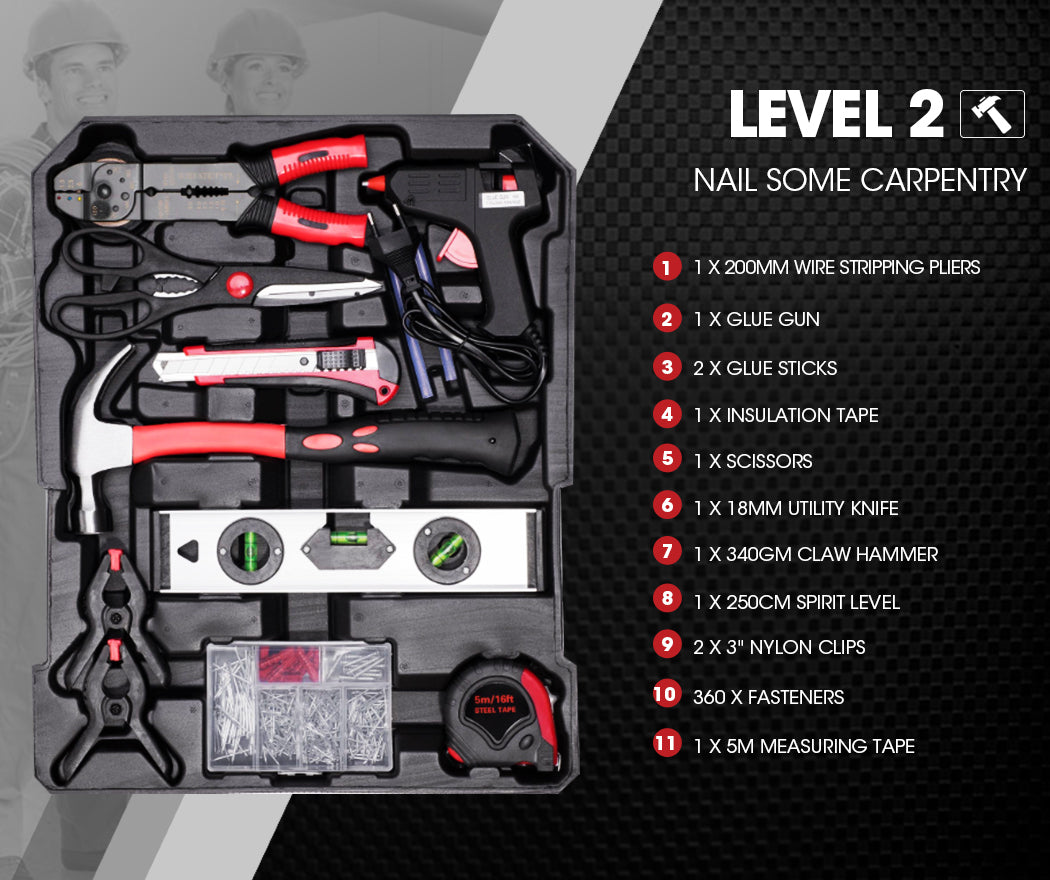 LEVEL 2

NAIL SOME CARPENTRY

1 1 X 200MM WIRE STRIPPING PLIERS

2 1 X GLUE GUN

3 2 X GLUE STICKS

4 1 X INSULATION TAPE

5 1 X SCISSORS

6 1 X 18MM UTILITY KNIFE

7 1 X 340GM CLAW HAMMER

8 1 X 250CM SPIRIT LEVEL

9 2 X 3" NYLON CLIPS

10 360 X FASTENERS

11 1 X 5M MEASURING TAPE

5m/16ft
STEEL TAPE