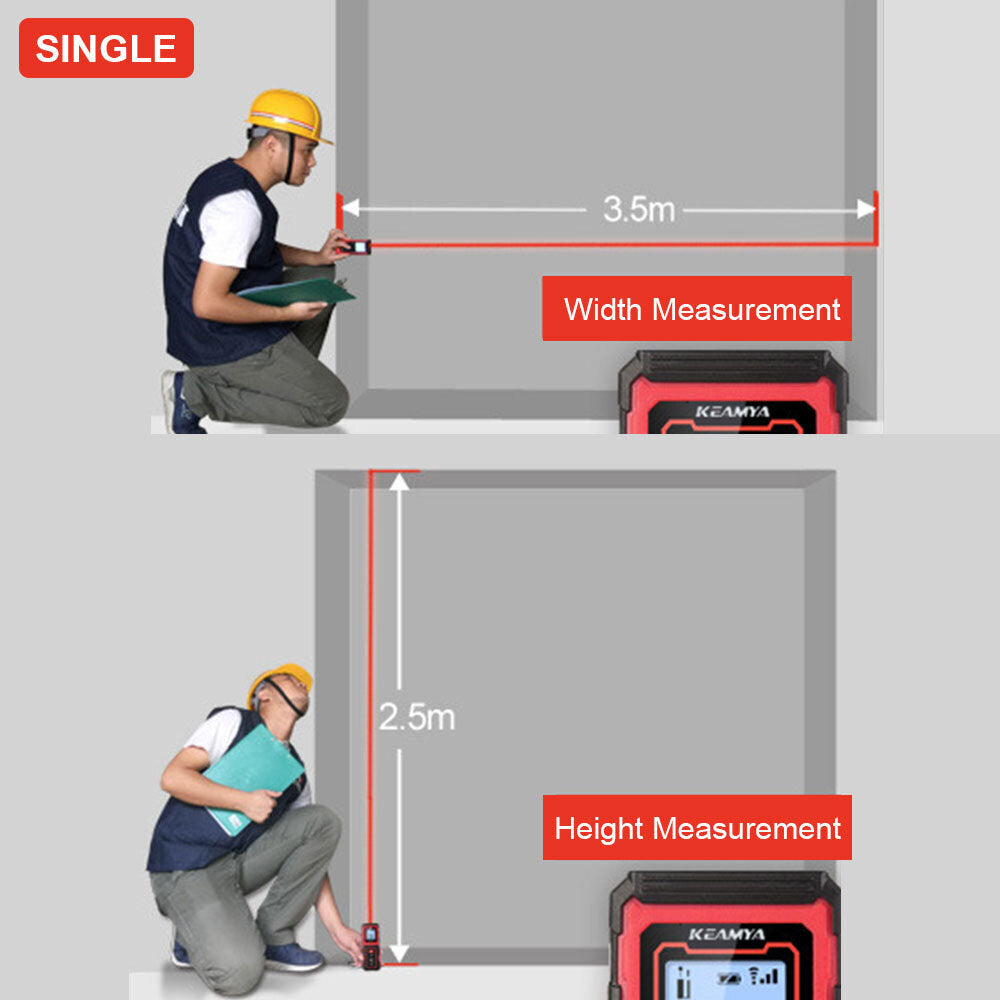 SINGLE

3.5m

Width Measurement

KEAMYA

2.5m

Height Measurement

KEAMYA