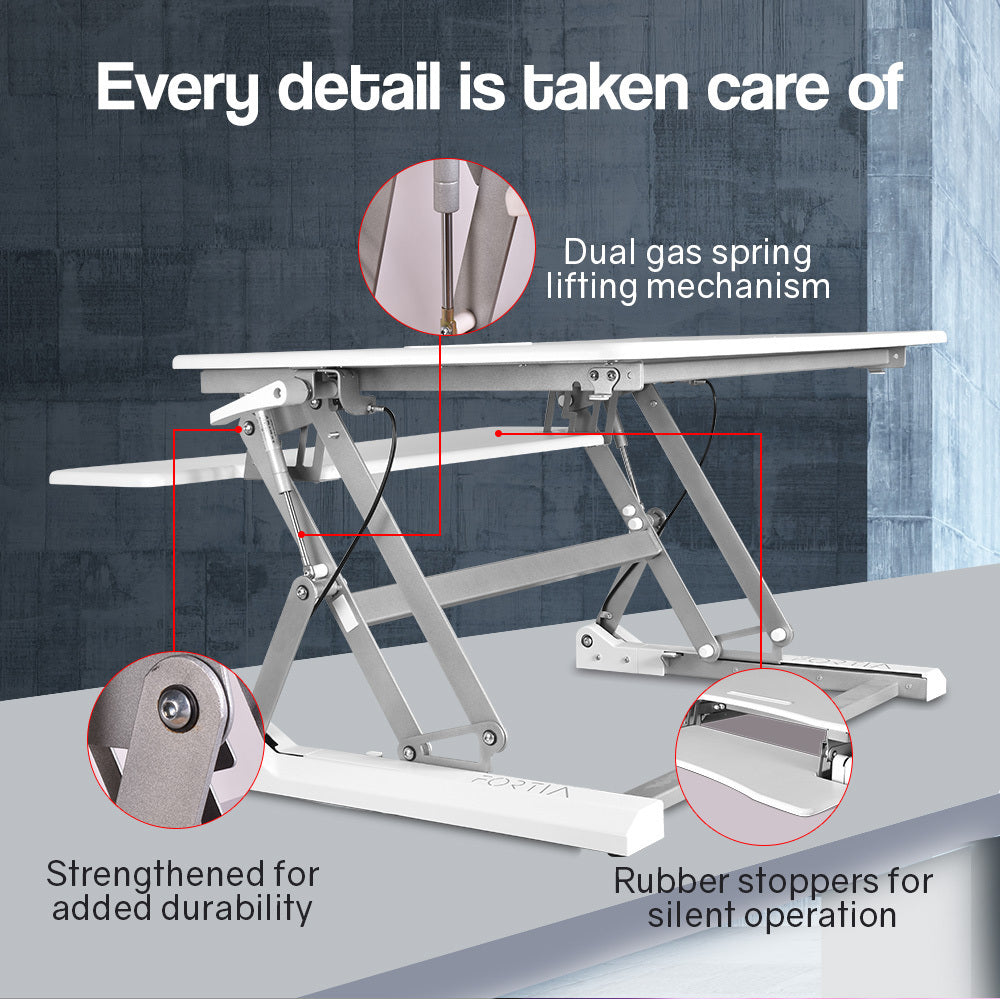 Every detail is taken care of

Dual gas spring lifting mechanism

FORTIA

FORTIA

Strengthened for added durability

Rubber stoppers for silent operation