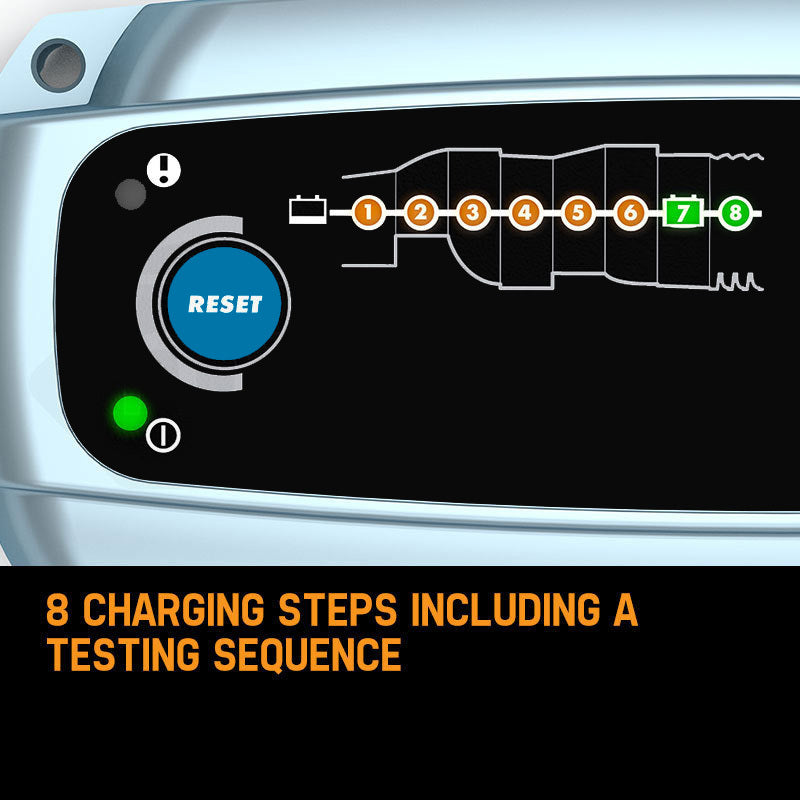 1 2 3 4 5 6 7 8

RESET

8 CHARGING STEPS INCLUDING A TESTING SEQUENCE