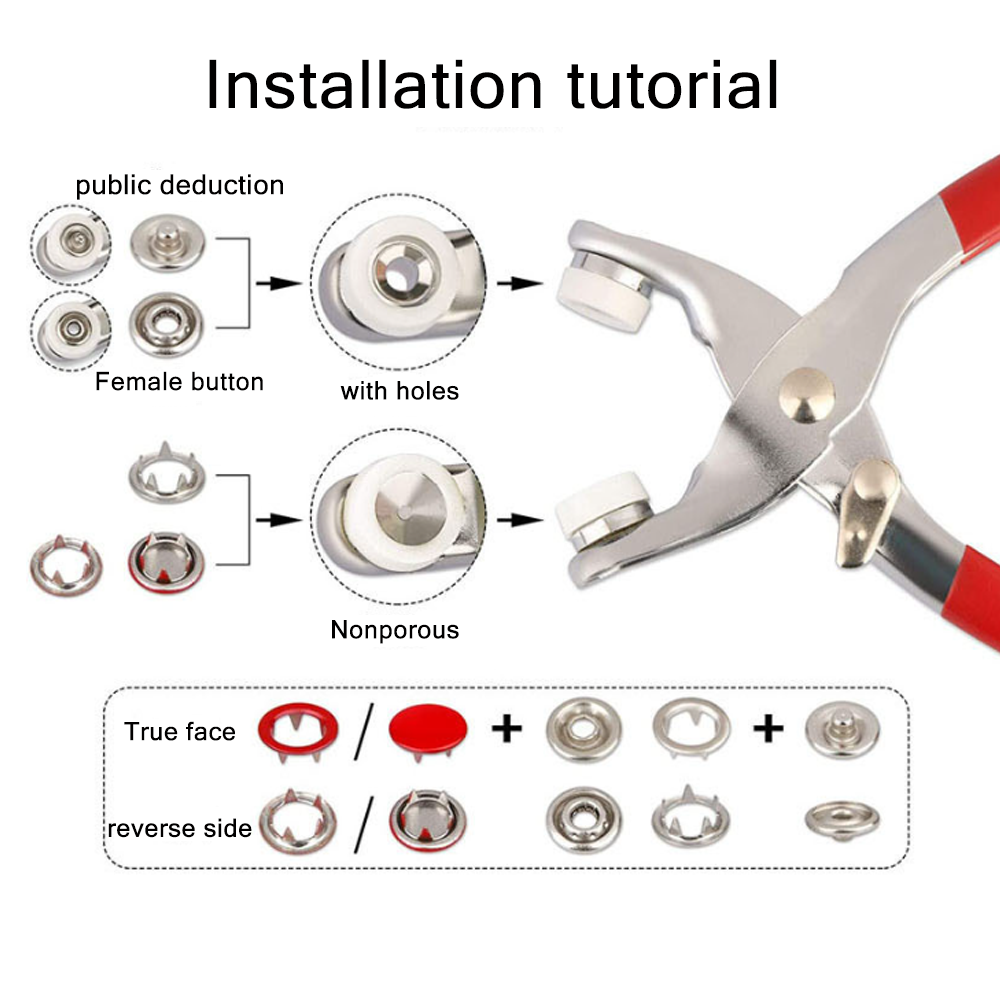 Installation tutorial

public deduction

Female button

with holes

Nonporous

True face / +  +

reverse side /