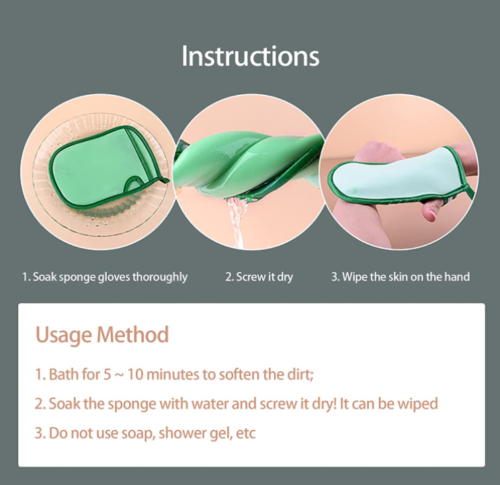 Instructions

1. Soak sponge gloves thoroughly

2. Screw it dry

3. Wipe the skin on the hand

Usage Method

1. Bath for 5 ~ 10 minutes to soften the dirt;

2. Soak the sponge with water and screw it dry! It can be wiped

3. Do not use soap, shower gel, etc