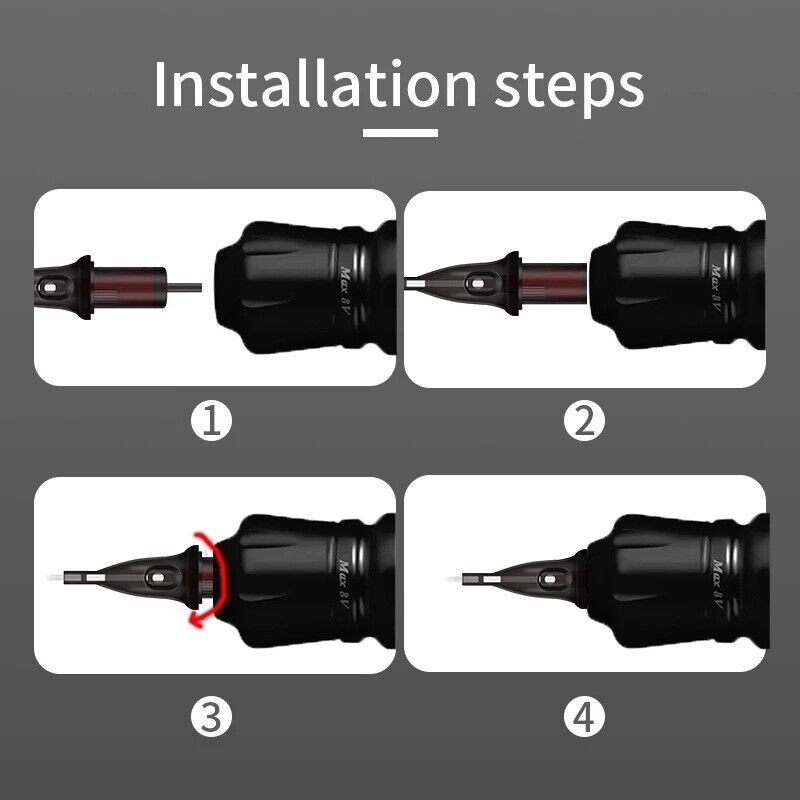 Installation steps

Max 8V

①

Max 8V

②

Max 8V

③

Max 8V

④