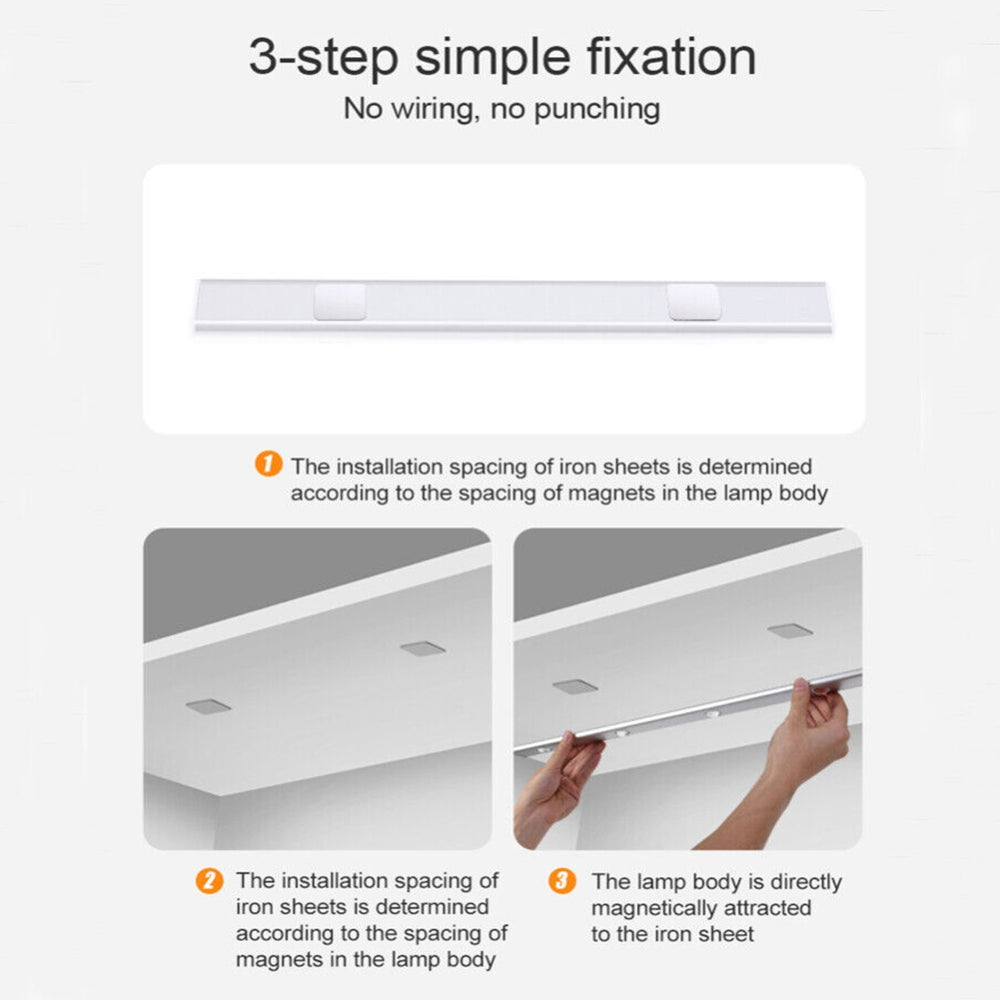 3-step simple fixation
No wiring, no punching

1 The installation spacing of iron sheets is determined according to the spacing of magnets in the lamp body

2 The installation spacing of iron sheets is determined according to the spacing of magnets in the lamp body

3 The lamp body is directly magnetically attracted to the iron sheet