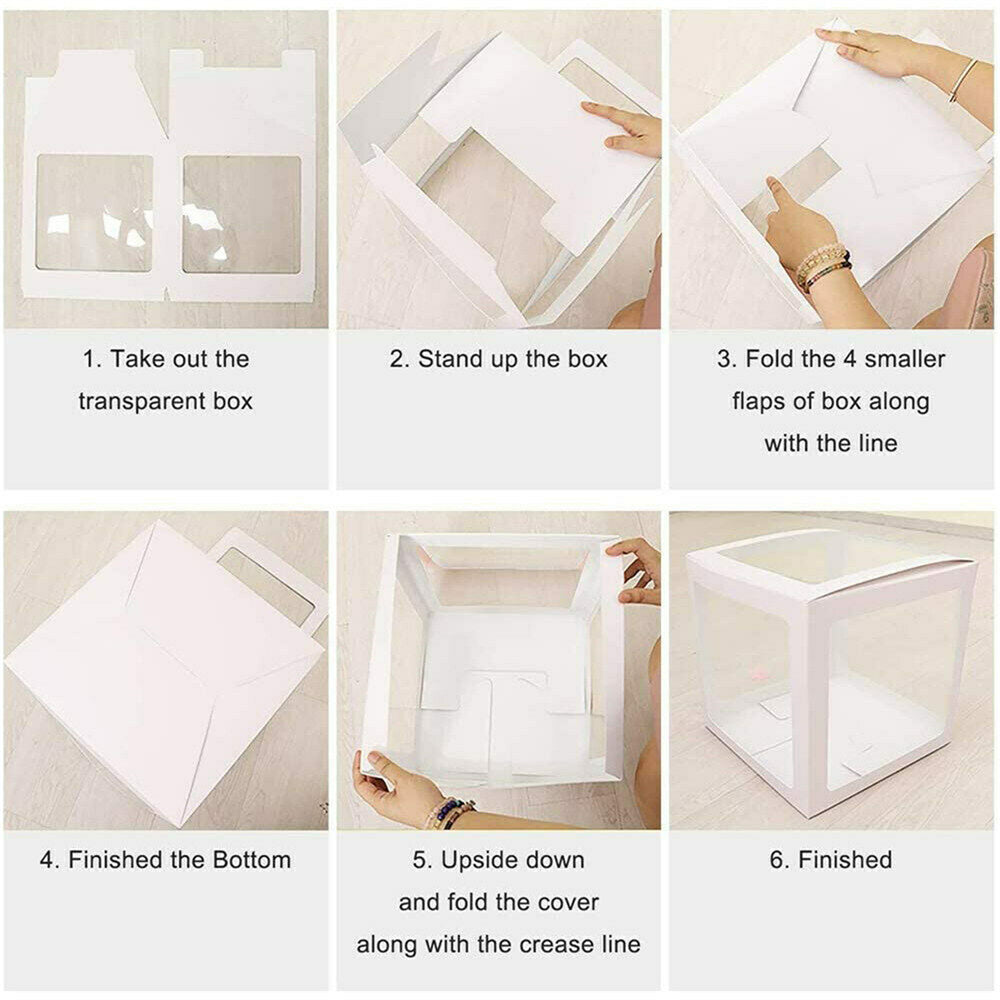 1. Take out the transparent box

2. Stand up the box

3. Fold the 4 smaller flaps of box along with the line

4. Finished the Bottom

5. Upside down and fold the cover along with the crease line

6. Finished