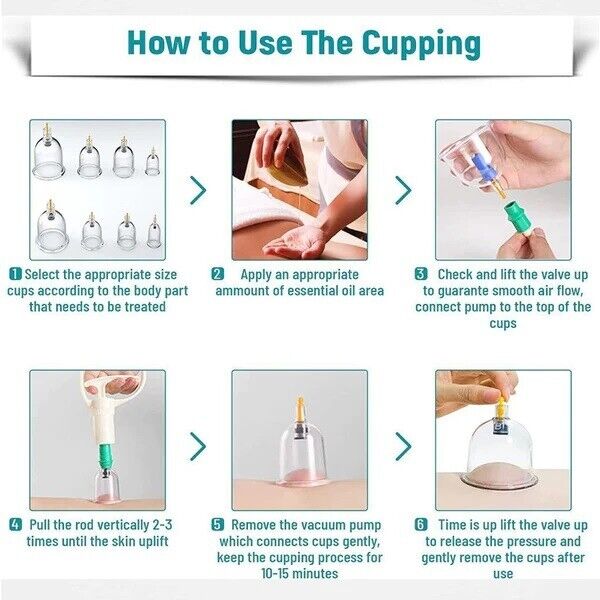 How to Use The Cupping

1 Select the appropriate size cups according to the body part that needs to be treated

2 Apply an appropriate ammount of essential oil area

3 Check and lift the valve up to guarante smooth air flow, connect pump to the top of the cups

4 Pull the rod vertically 2-3 times until the skin uplift

5 Remove the vacuum pump which connects cups gently, keep the cupping process for 10-15 minutes

6 Time is up lift the valve up to release the pressure and gently remove the cups after use