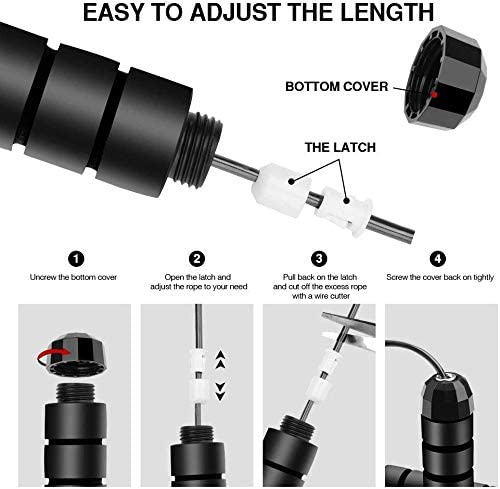 EASY TO ADJUST THE LENGTH

BOTTOM COVER

THE LATCH

1
Uncrew the bottom cover

2
Open the latch and adjust the rope to your need

3
Pull back on the latch and cut off the excess rope with a wire cutter

4
Screw the cover back on tightly