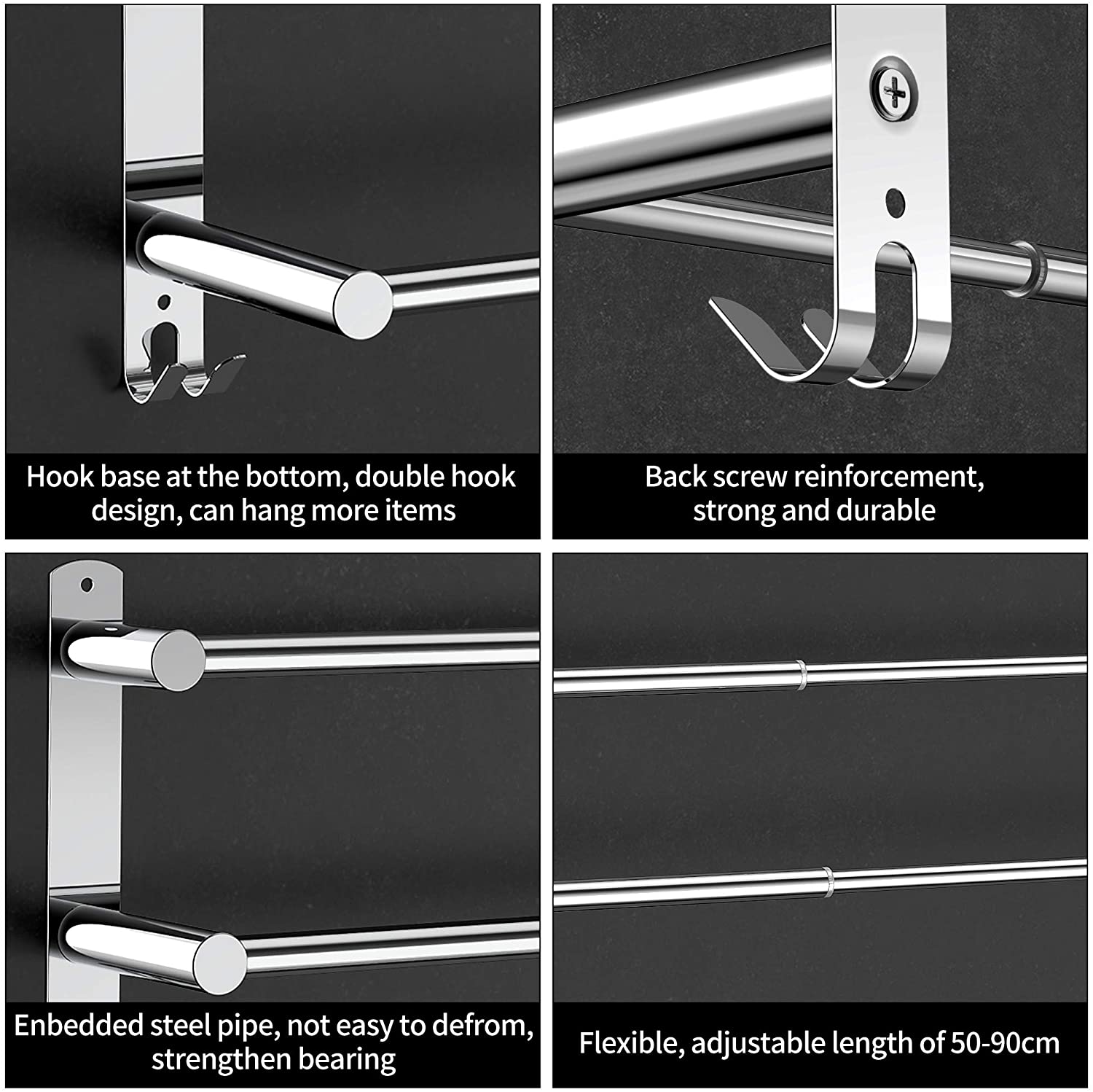 Hook base at the bottom, double hook design, can hang more items

Back screw reinforcement, strong and durable

Enbedded steel pipe, not easy to defrom, strengthen bearing

Flexible, adjustable length of 50-90cm