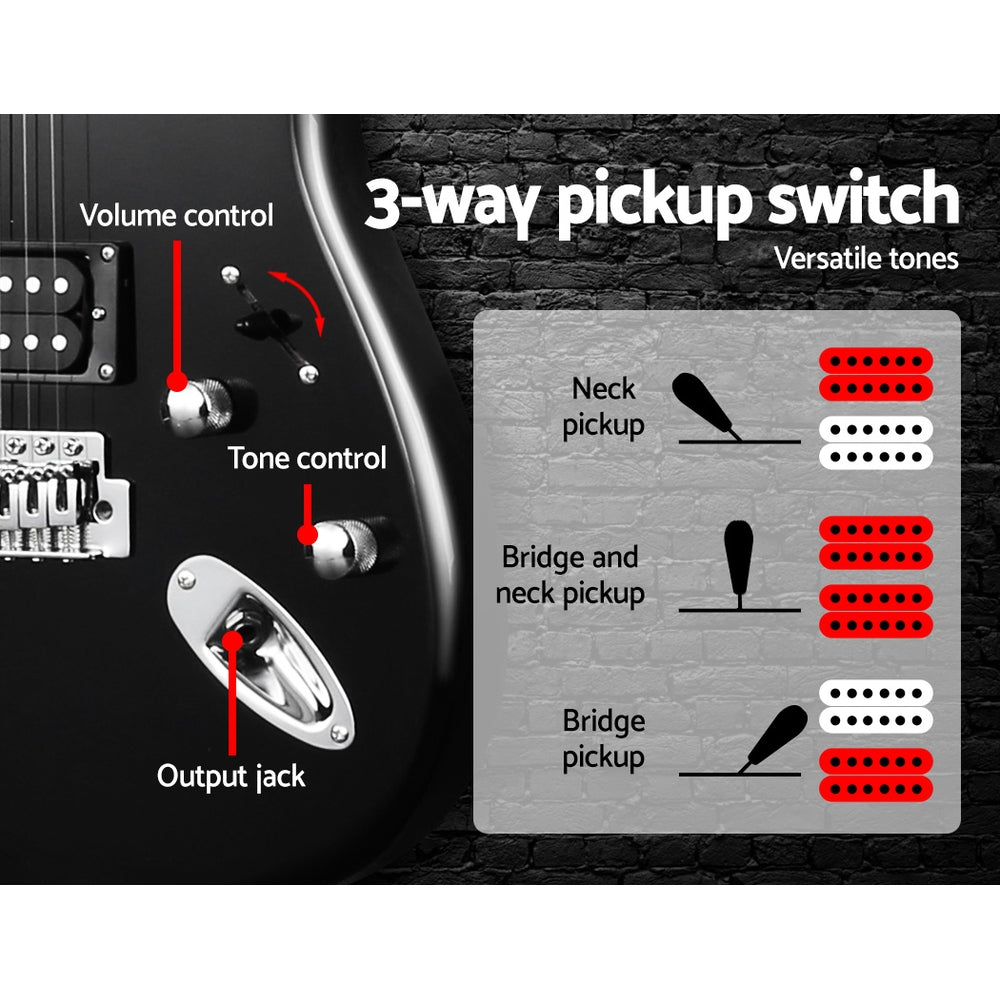 3-way pickup switch
Versatile tones

Volume control

Tone control

Output jack

Neck pickup

Bridge and neck pickup

Bridge pickup