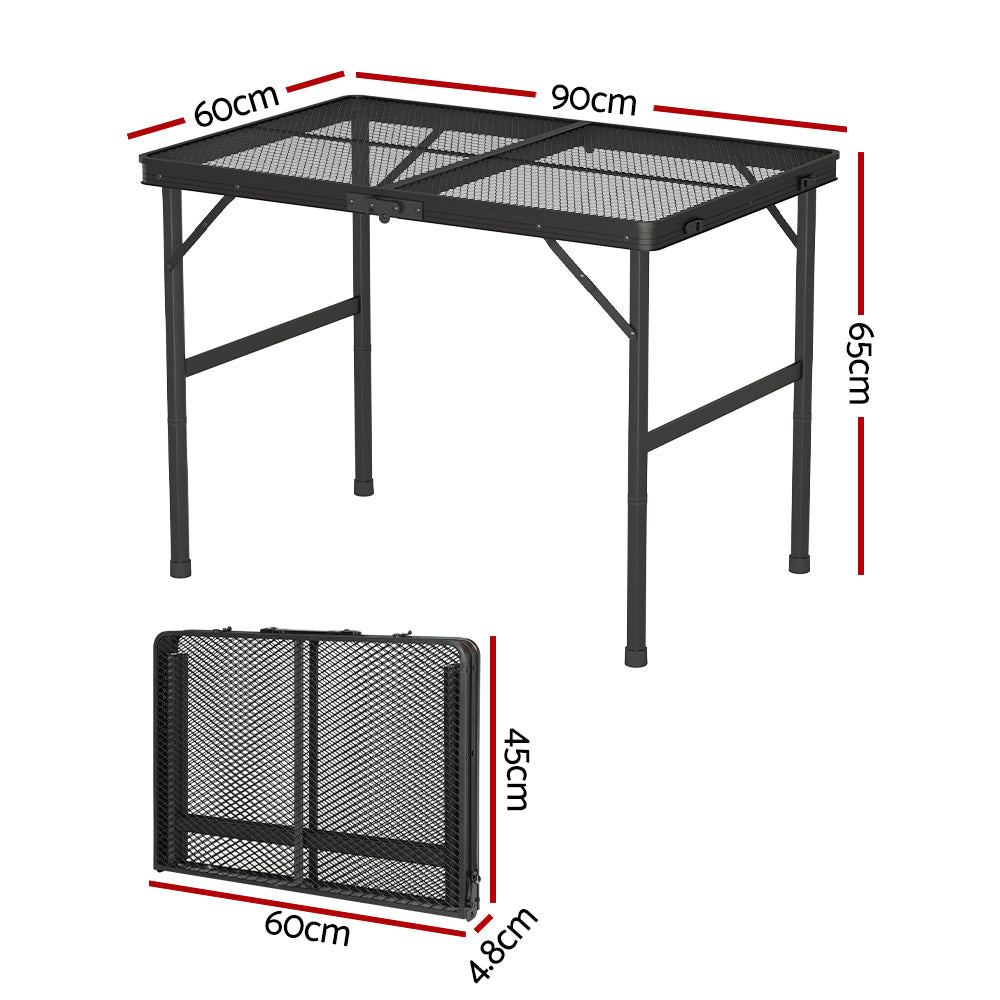 60cm
90cm
65cm
45cm
60cm
4.8cm