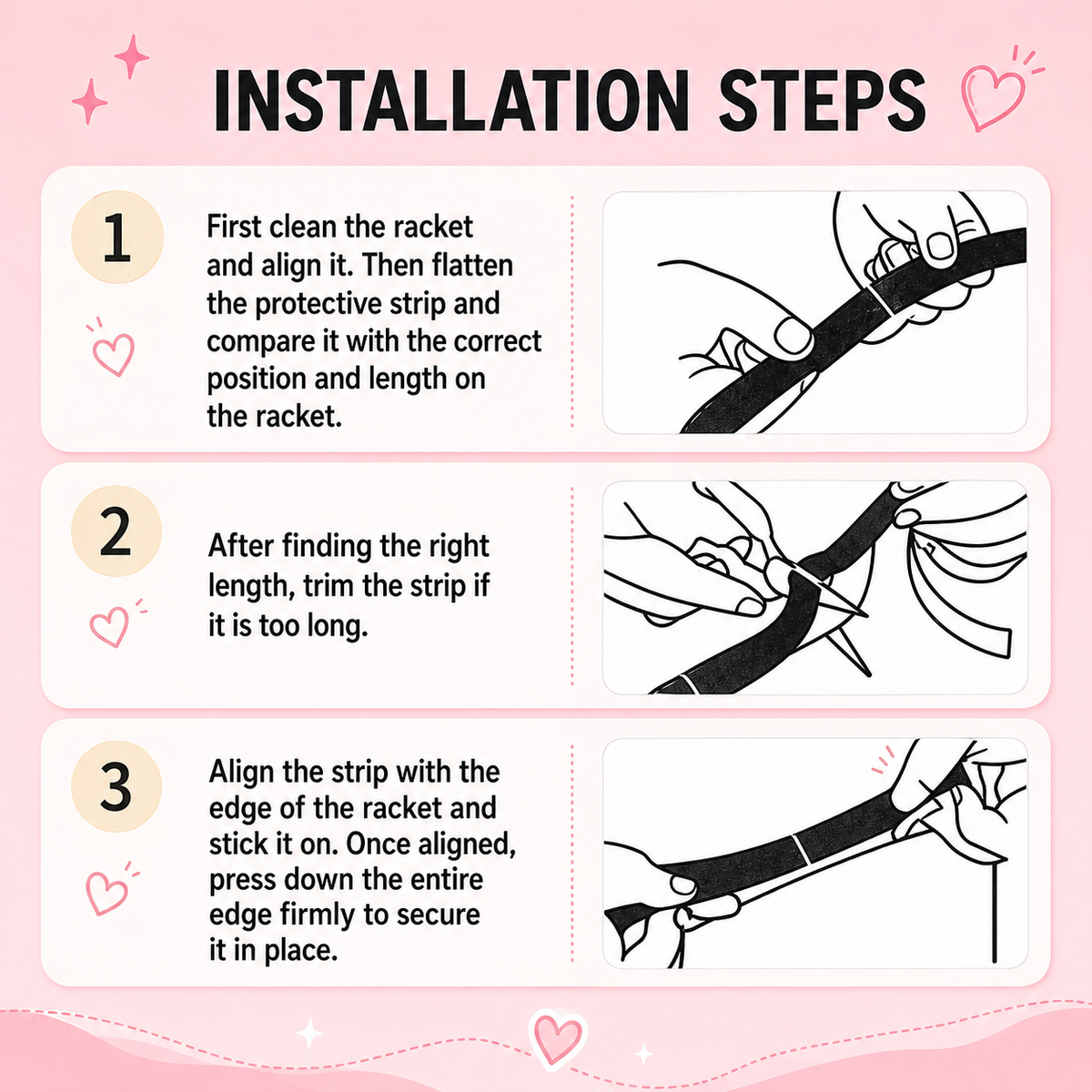 INSTALLATION STEPS

1

First clean the racket and align it. Then flatten the protective strip and compare it with the correct position and length on the racket.

2

After finding the right length, trim the strip if it is too long.

3

Align the strip with the edge of the racket and stick it on. Once aligned, press down the entire edge firmly to secure it in place.