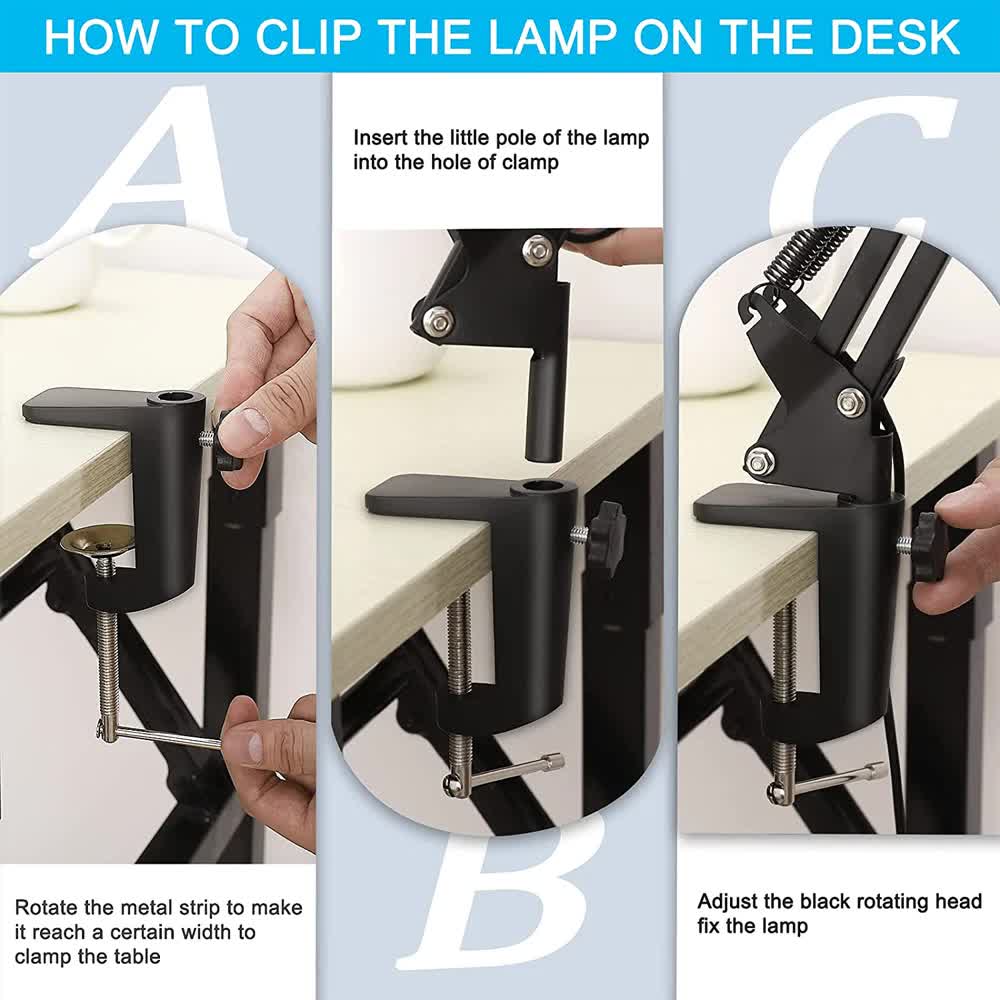 HOW TO CLIP THE LAMP ON THE DESK

A

Rotate the metal strip to make it reach a certain width to clamp the table

Insert the little pole of the lamp into the hole of clamp

B

C

Adjust the black rotating head fix the lamp