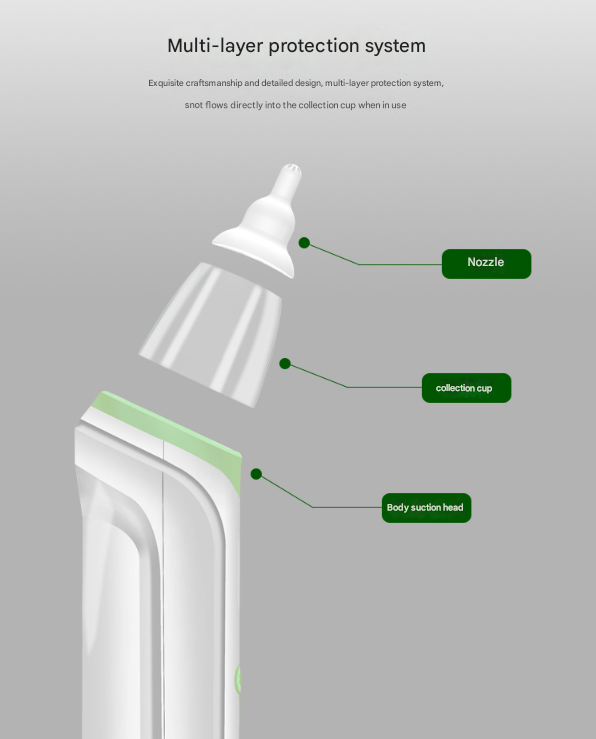 Multi-layer protection system

Exquisite craftsmanship and detailed design, multi-layer protection system, snot flows directly into the collection cup when in use

Nozzle

collection cup

Body suction head