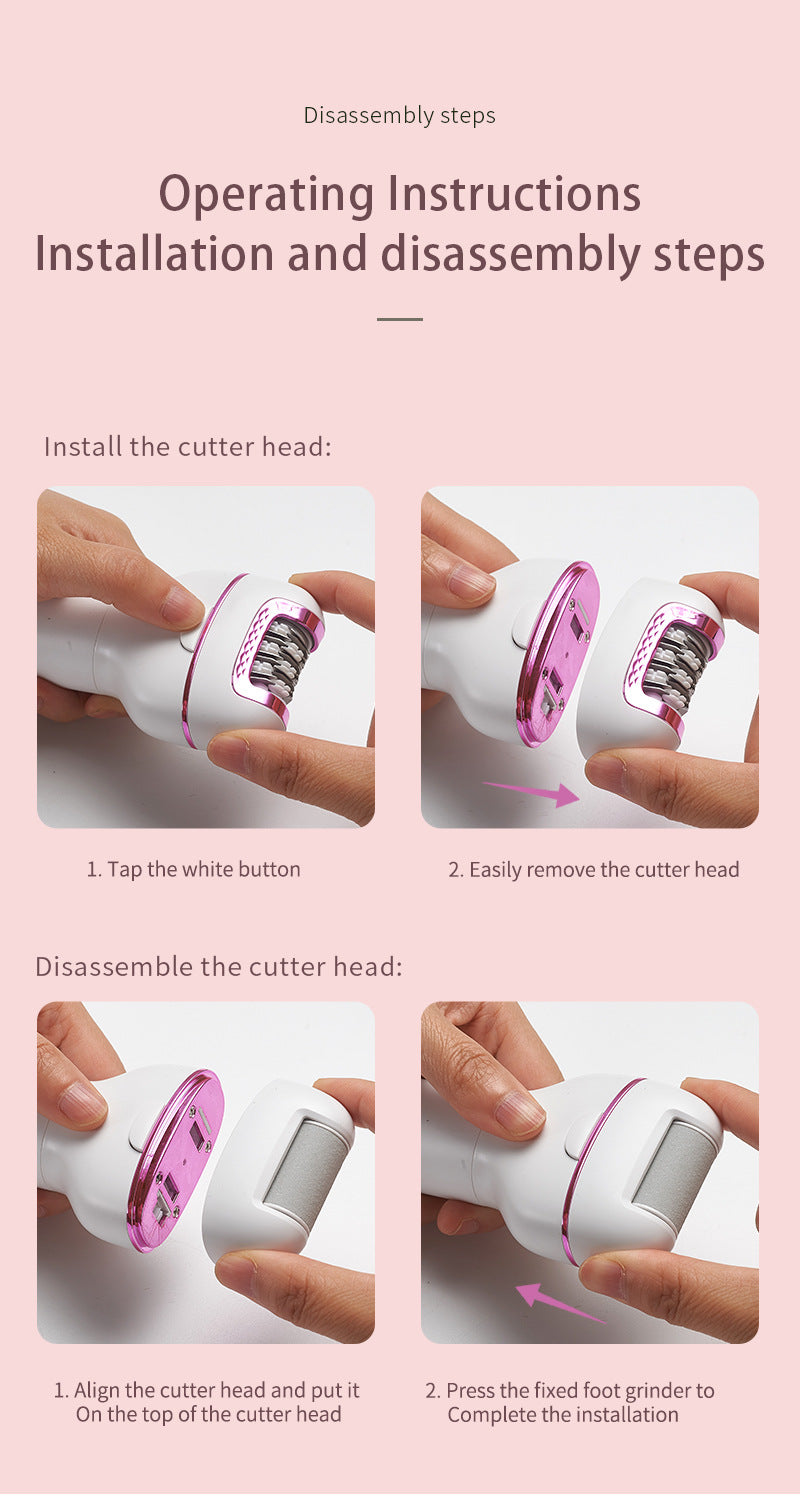 Disassembly steps

Operating Instructions
Installation and disassembly steps

Install the cutter head:

1. Tap the white button

2. Easily remove the cutter head

Disassemble the cutter head:

1. Align the cutter head and put it On the top of the cutter head

2. Press the fixed foot grinder to Complete the installation