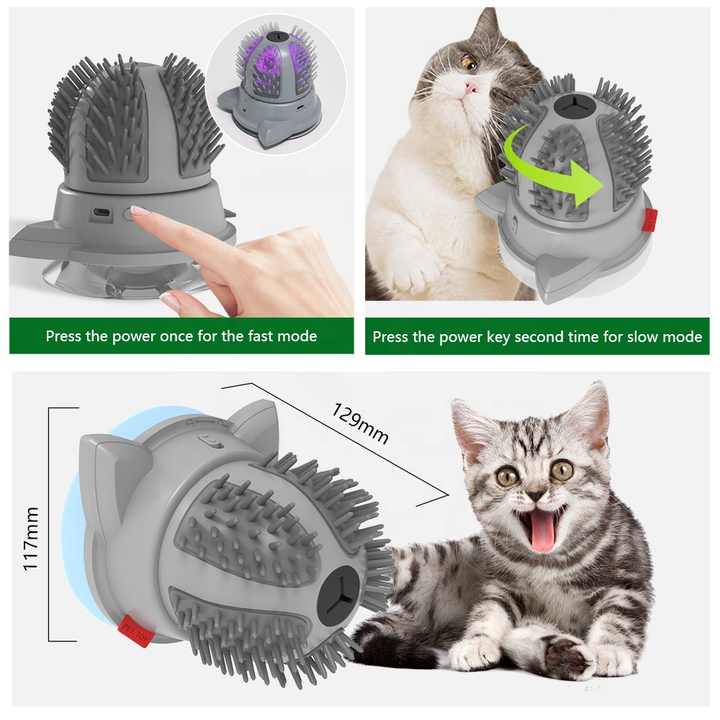 Press the power once for the fast mode

Press the power key second time for slow mode

129mm

117mm