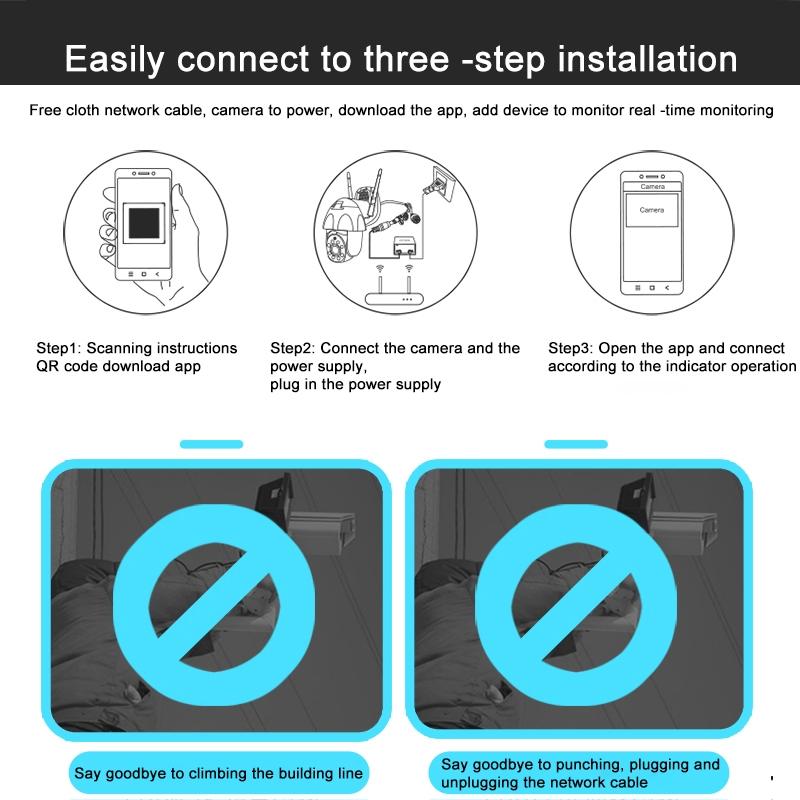 Easily connect to three -step installation

Free cloth network cable, camera to power, download the app, add device to monitor real -time monitoring

Camera

Camera

Step1: Scanning instructions QR code download app

Step2: Connect the camera and the power supply,
plug in the power supply

Step3: Open the app and connect according to the indicator operation

Say goodbye to climbing the building line

Say goodbye to punching, plugging and unplugging the network cable