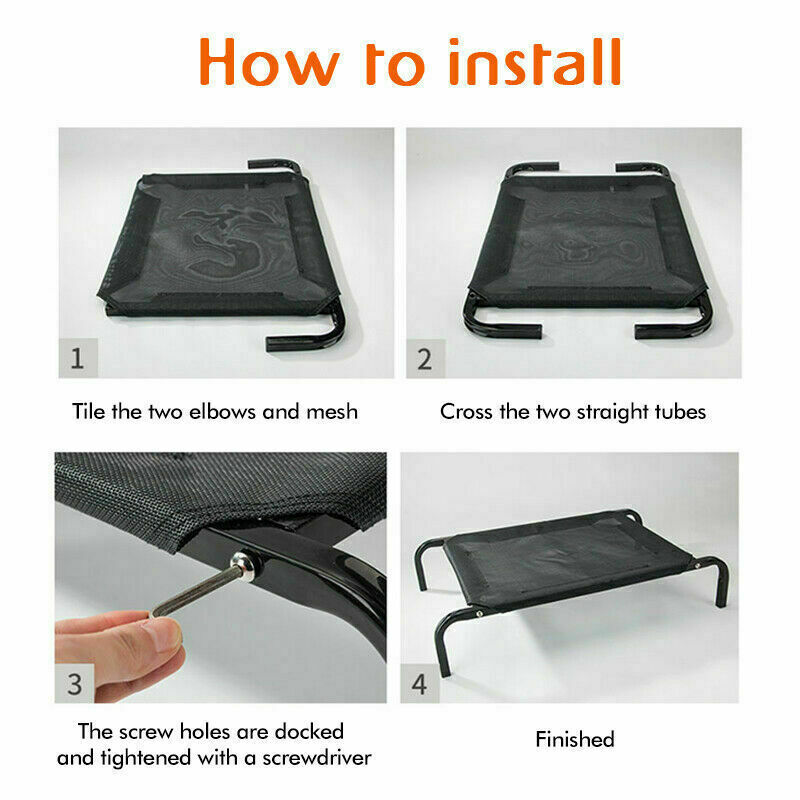 How to install

1

Tile the two elbows and mesh

2

Cross the two straight tubes

3

The screw holes are docked and tightened with a screwdriver

4

Finished