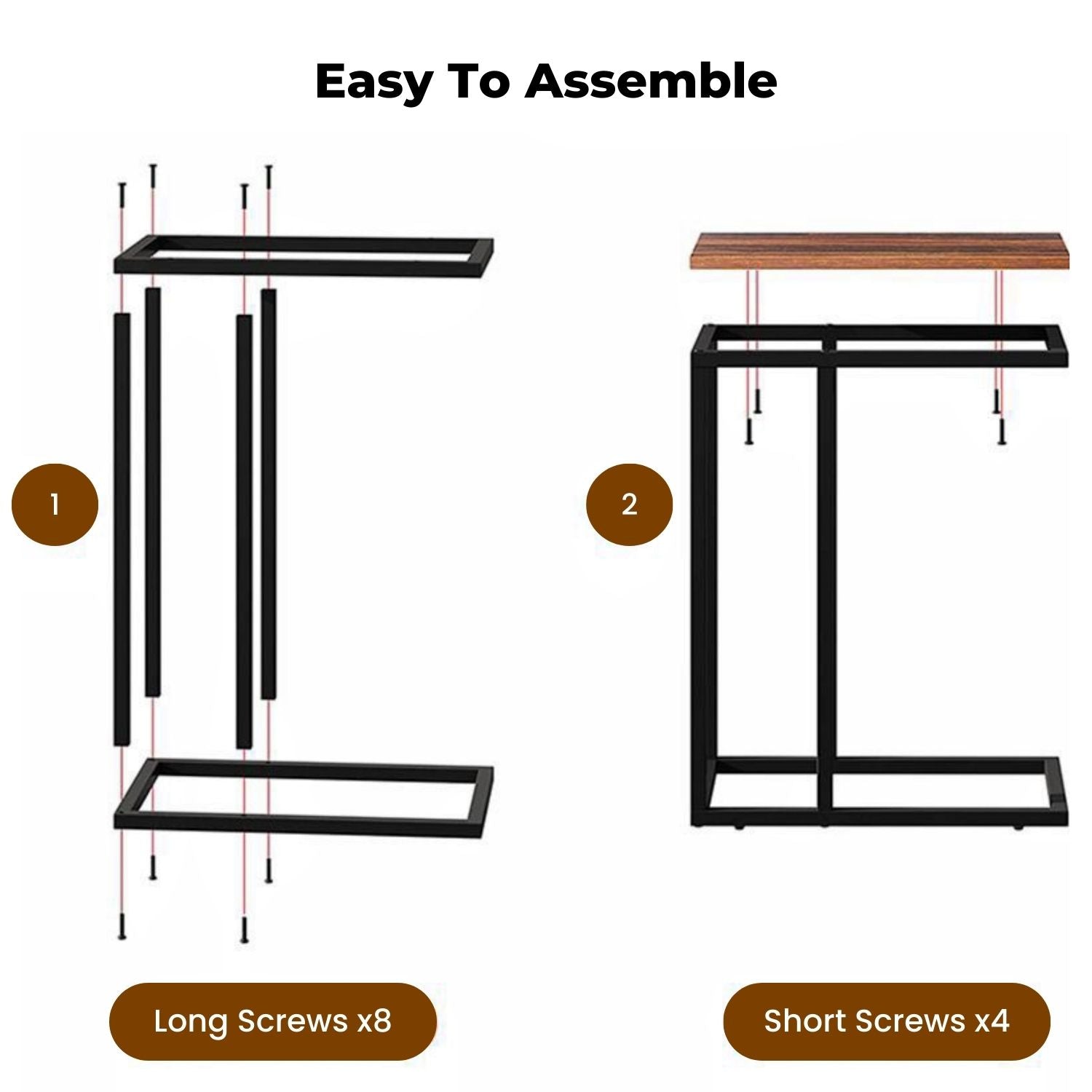 Easy To Assemble

1

2

Long Screws x8

Short Screws x4