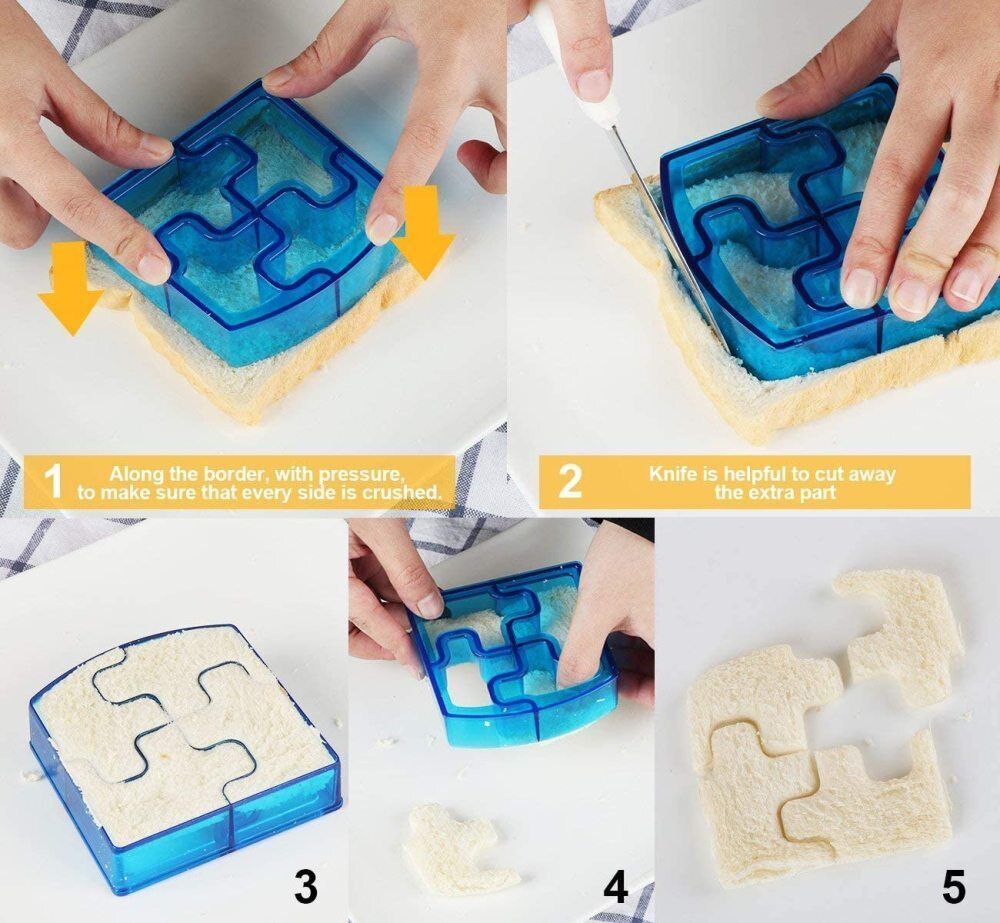 1 Along the border, with pressure, to make sure that every side is crushed.

2 Knife is helpful to cut away the extra part

3

4

5