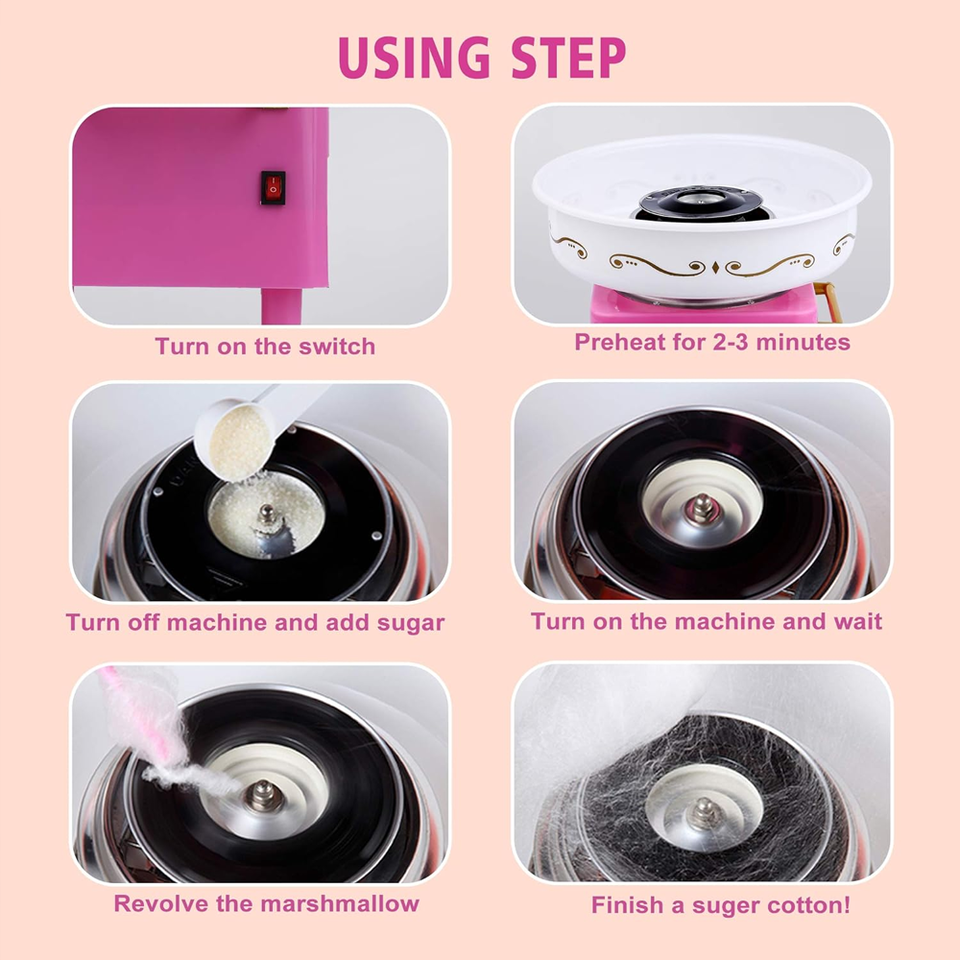 USING STEP

Turn on the switch

Preheat for 2-3 minutes

Turn off machine and add sugar

Turn on the machine and wait

Revolve the marshmallow

Finish a suger cotton!