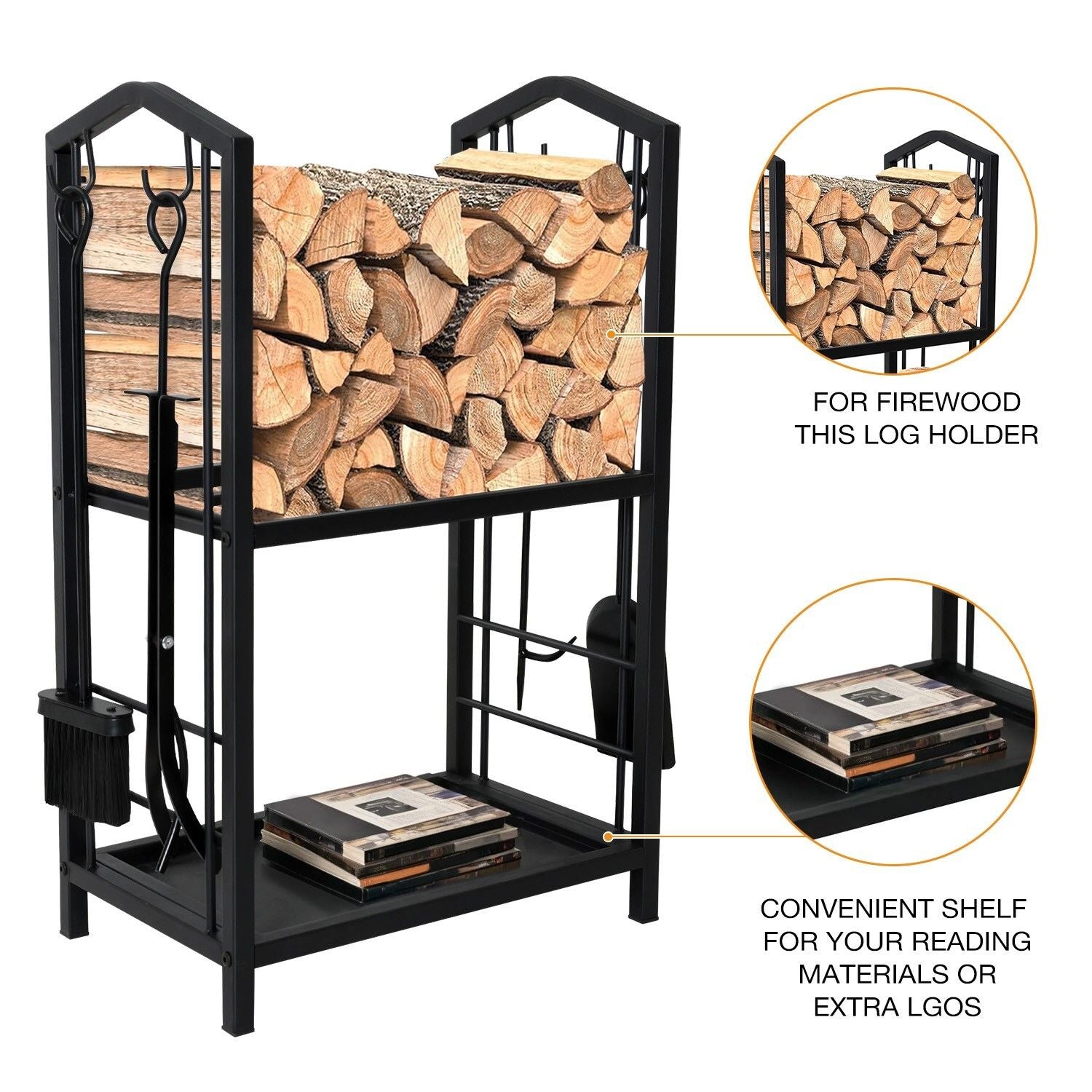 FOR FIREWOOD
THIS LOG HOLDER

CONVENIENT SHELF
FOR YOUR READING
MATERIALS OR
EXTRA LGOS