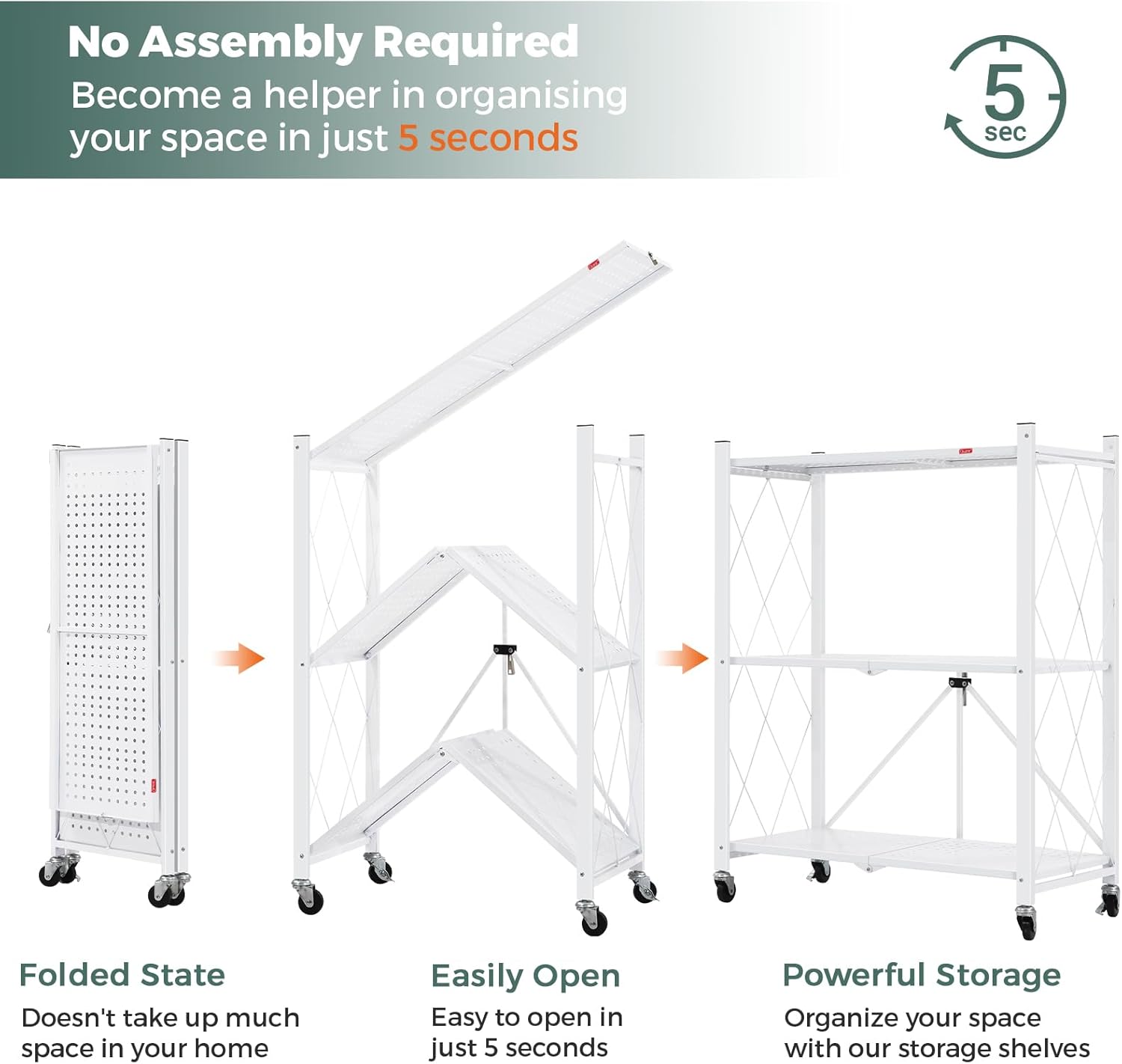 No Assembly Required

Become a helper in organising your space in just 5 seconds

5 sec

Folded State

Doesn't take up much space in your home

Easily Open

Easy to open in just 5 seconds

Powerful Storage

Organize your space with our storage shelves