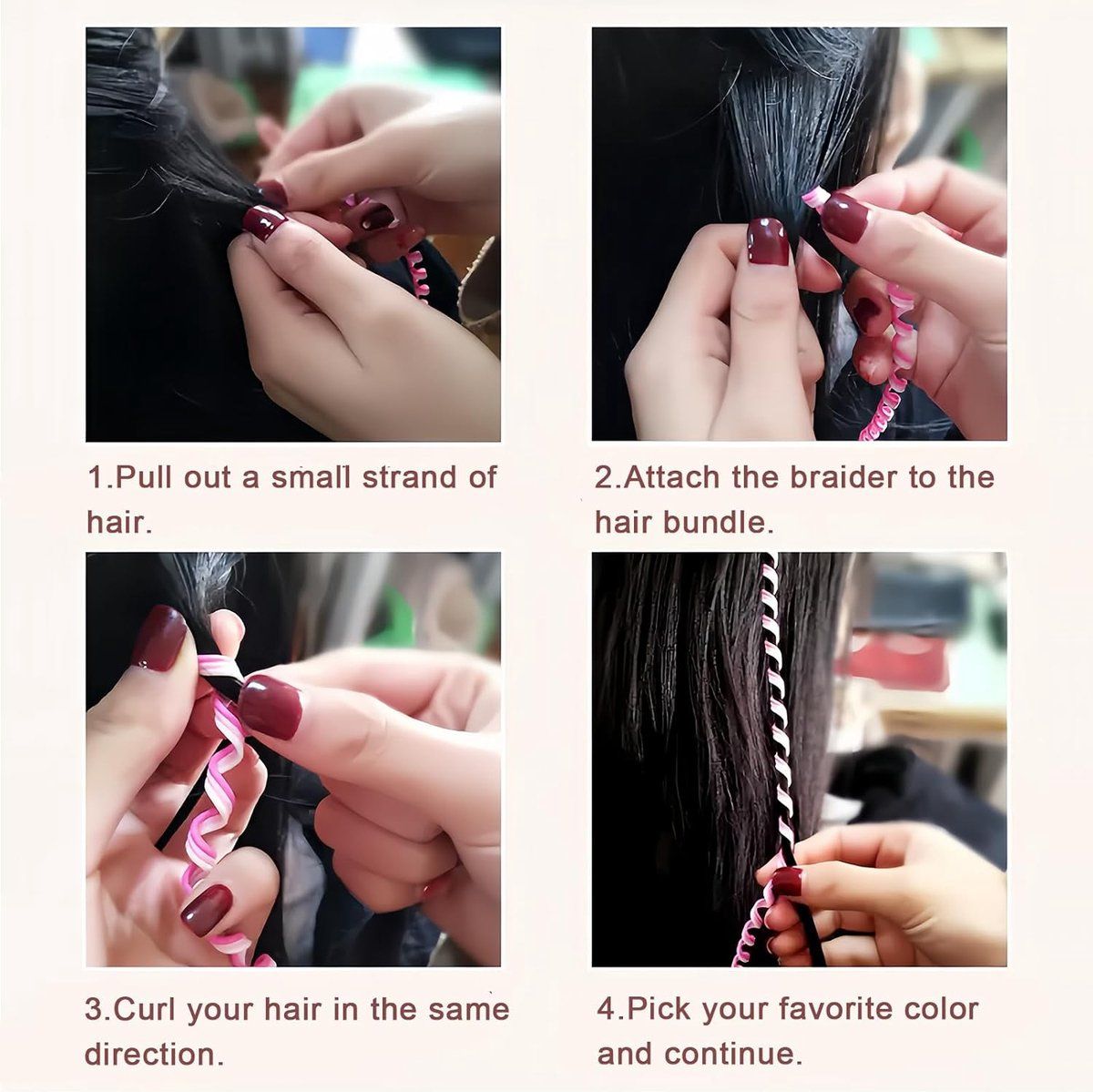 1.Pull out a small strand of hair.

2.Attach the braider to the hair bundle.

3.Curl your hair in the same direction.

4.Pick your favorite color and continue.